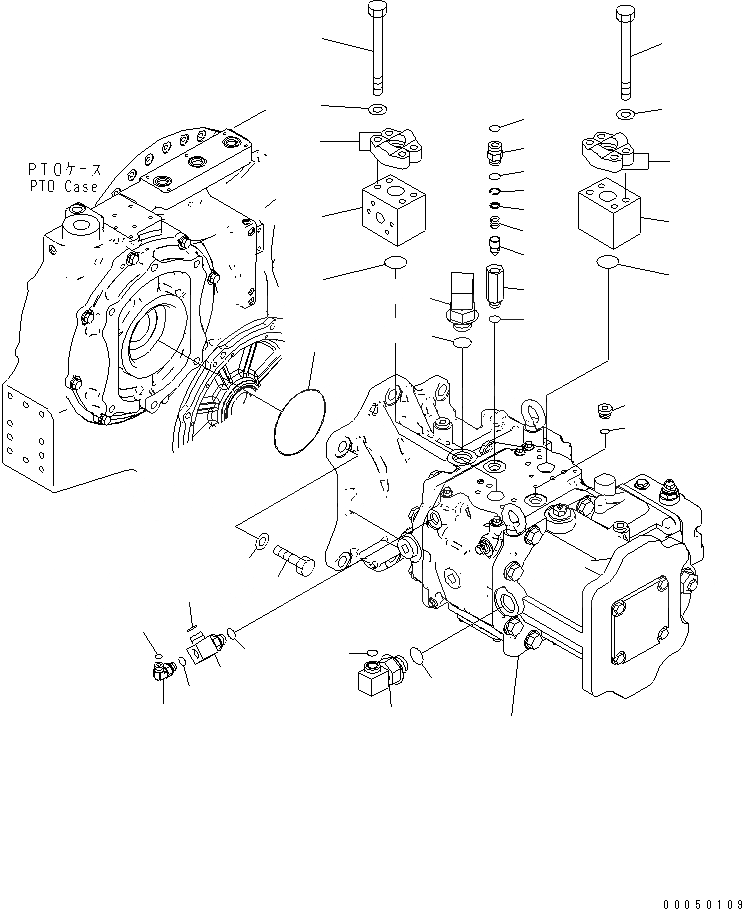 PTOケース
PTO Case

00050109