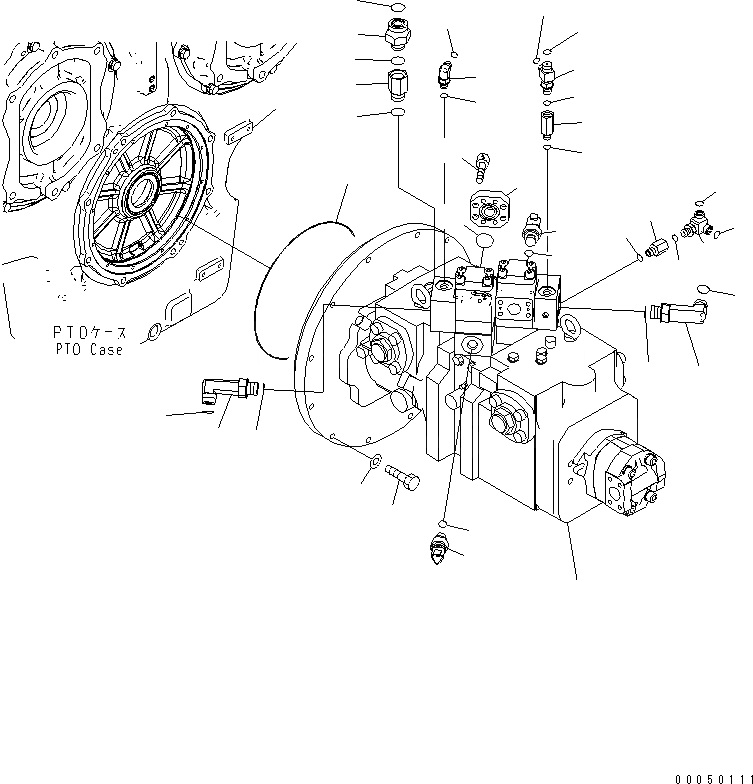 PTOケース
PTO Case

00050111