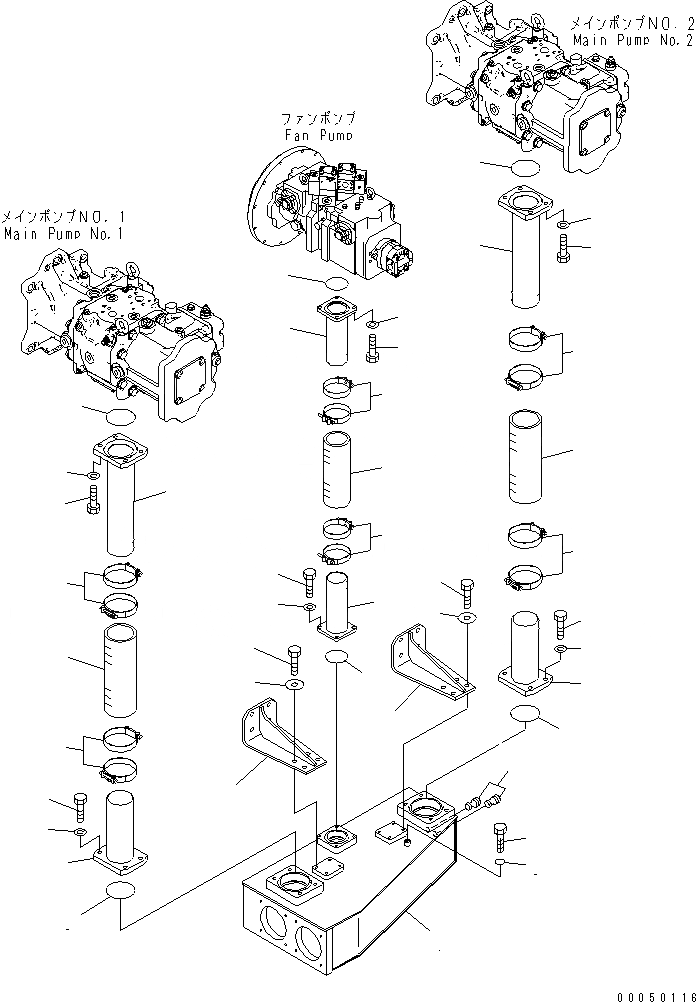 メインポンプNO. 2
Main Pump No. 2

ファンポンプ
Fan Pump

メインポンプNO. 1
Main Pump No. 1

00050116