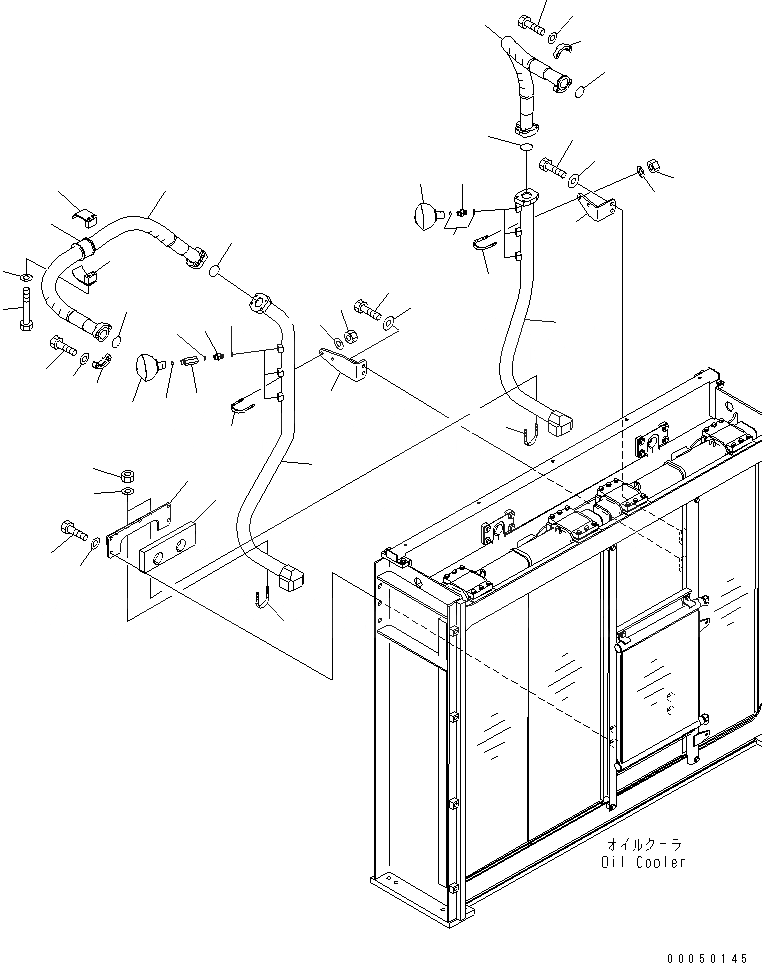 オイルクーラ
Oil Cooler

00050145