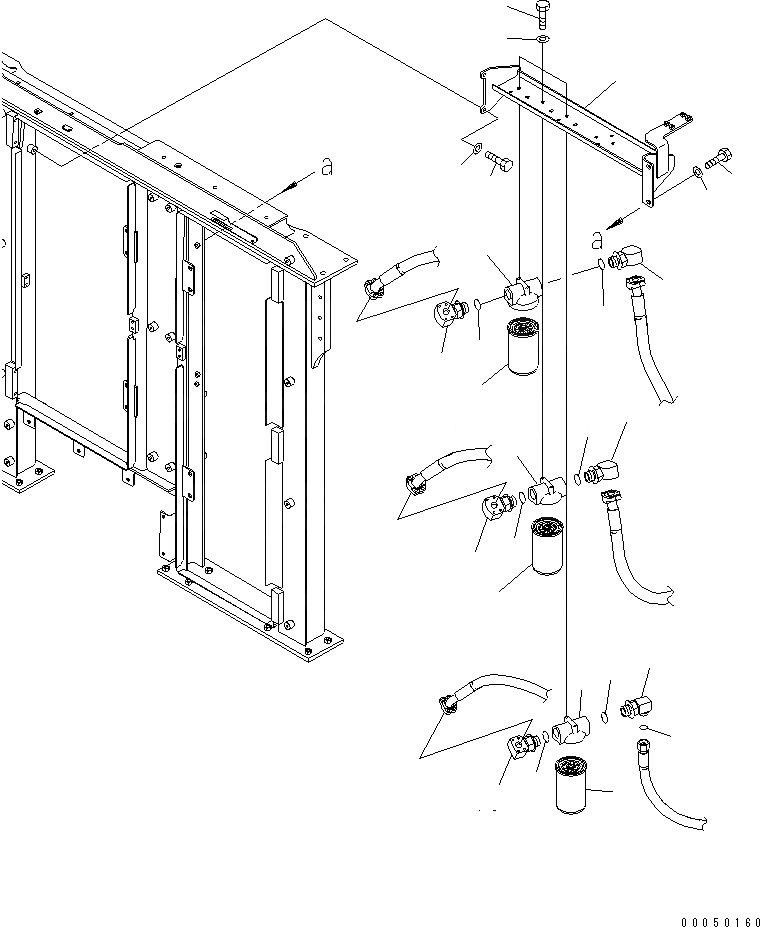 a

a

00050160