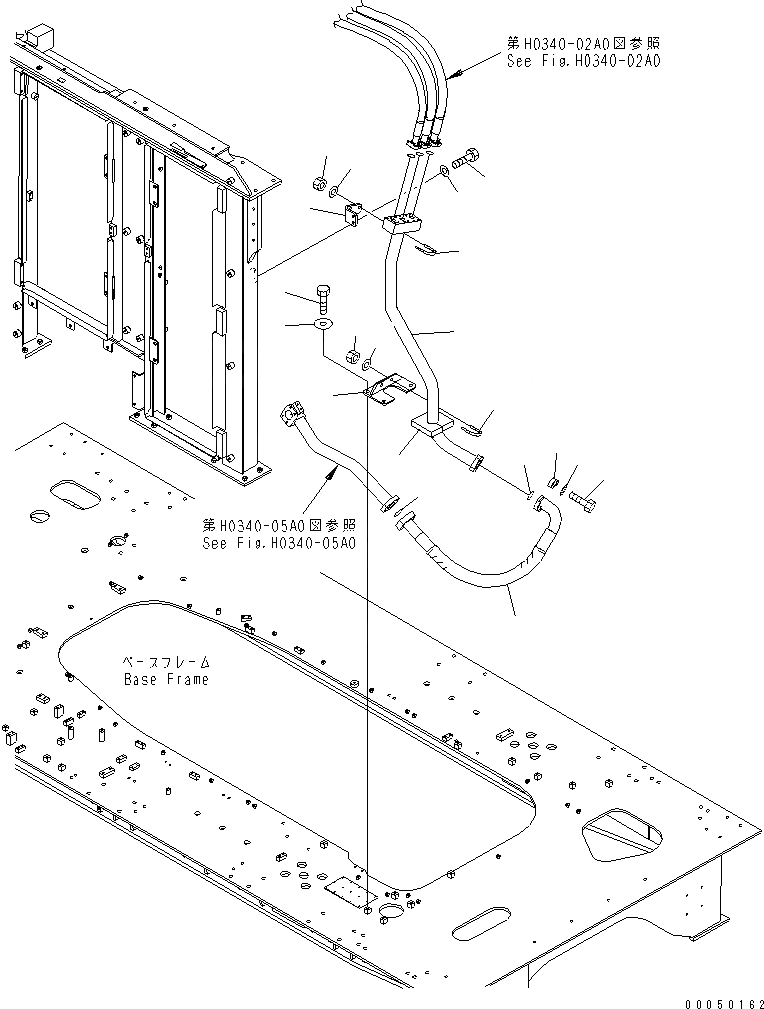 第H0340-02A0図参照
See Fig.H0340-02A0

第H0340-05A0図参照
See Fig.H0340-05A0

ベースフレーム
Base Frame

00050162