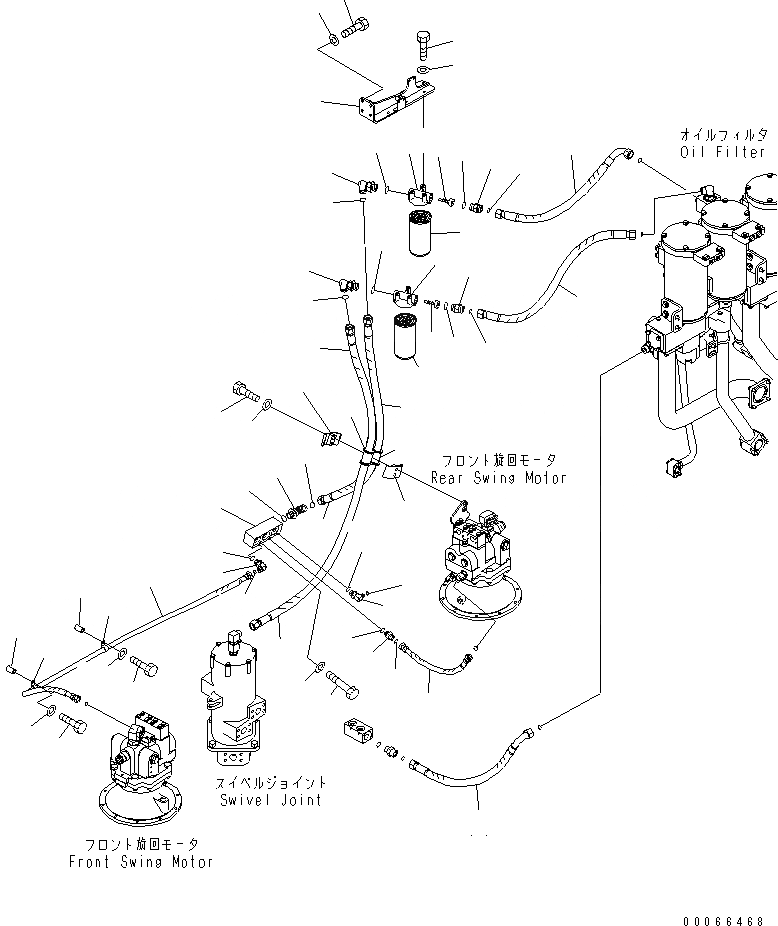 オイルフィルタ
Oil Filter

フロント旋回モータ
Rear Swing Motor

スイベルジョイント
Swivel Joint

フロント旋回モータ
Front Swing Motor

00066468