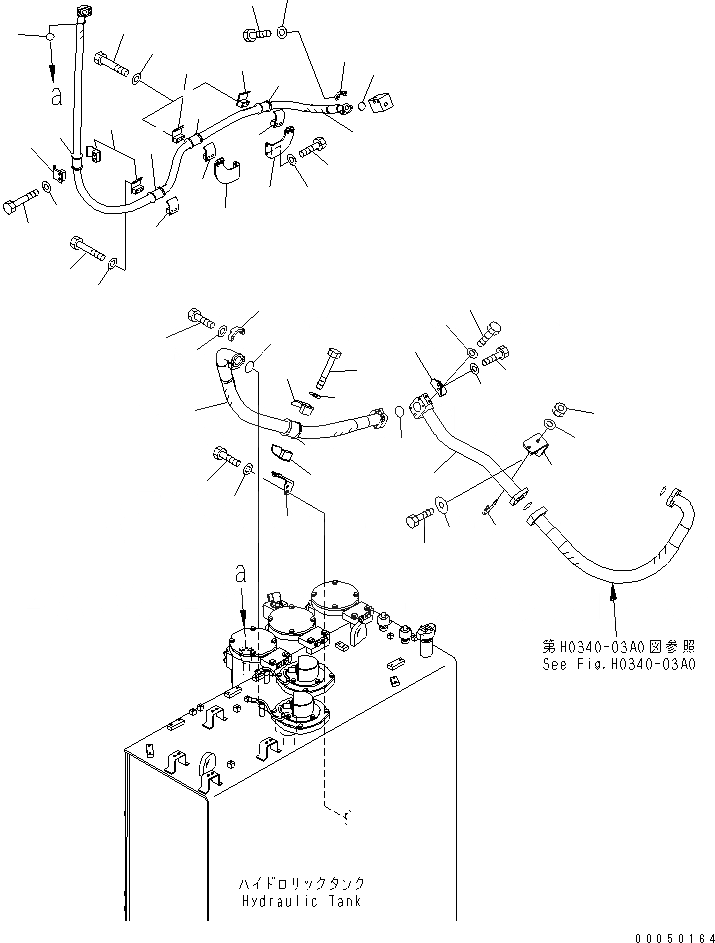 a

a

第H0340-03A0図参照
See Fig.H0340-03A0

ハイドロリックタンク
Hydraulic Tank

00050164