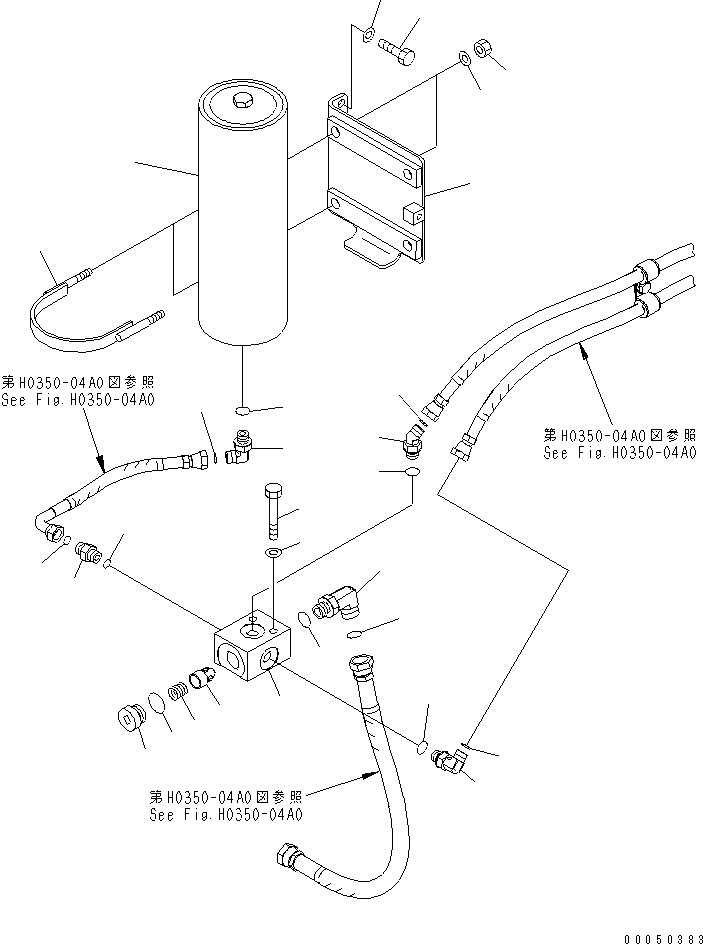 第H0350-04A0図参照
See Fig.H0350-04A0

第H0350-04A0図参照
See Fig.H0350-04A0

第H0350-04A0図参照
See Fig.H0350-04A0

00050383