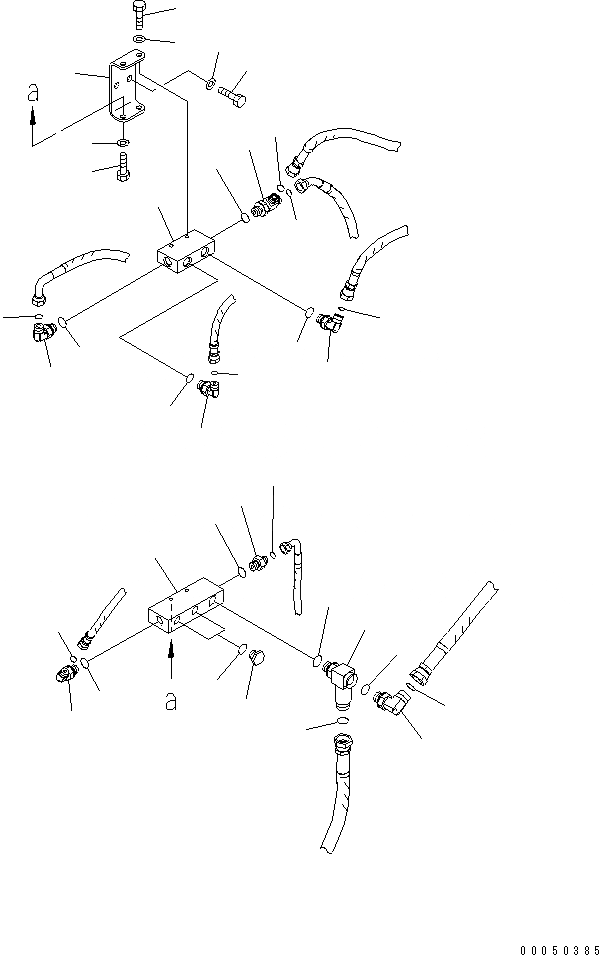 a

a

00050385