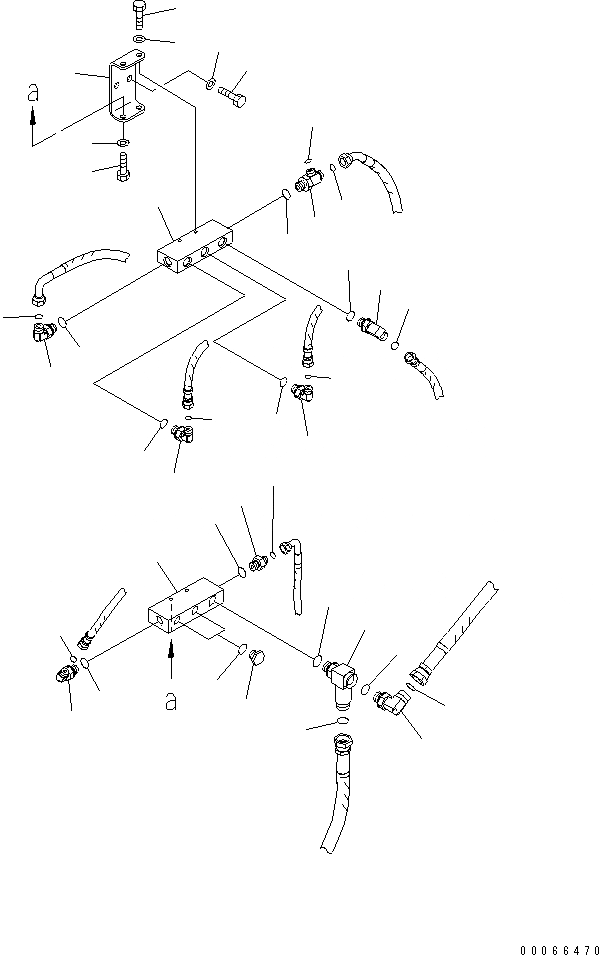 a

a

00066470