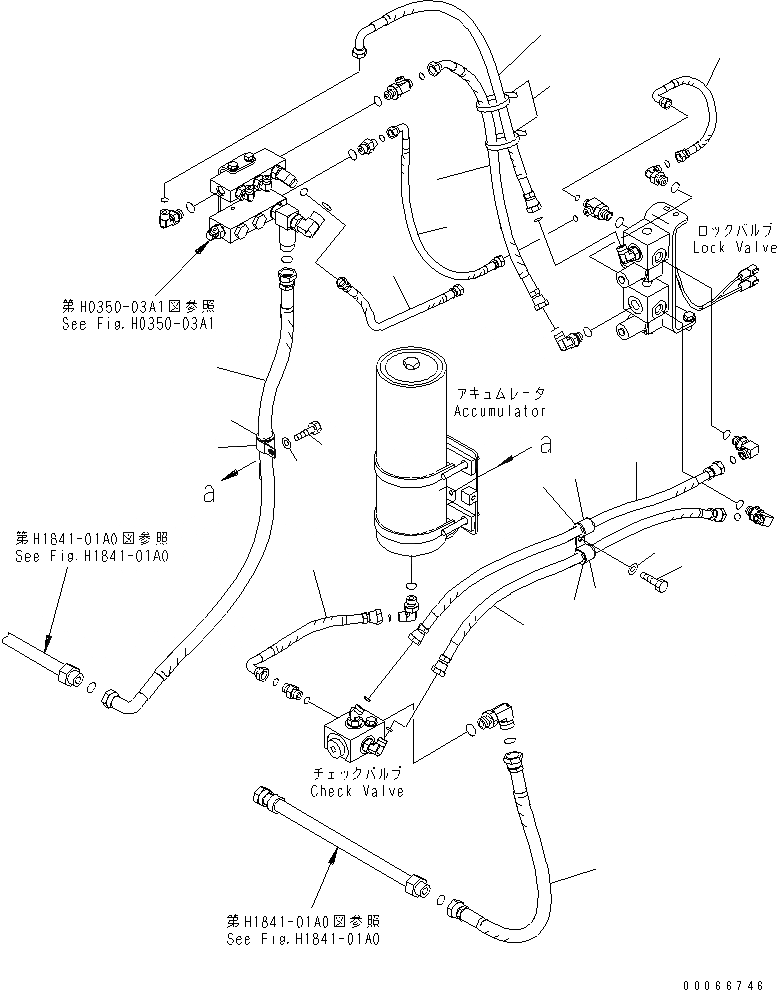 ロックバルブ
Lock Valve

第H0350-03A1図参照
See Fig.H0350-03A1

アキュムレータ
Accumulator

a

a

第H1841-01A0図参照
See Fig.H1841-01A0

チェックバルブ
Check Valve

第H1841-01A0図参照
See Fig.H1841-01A0

00066746