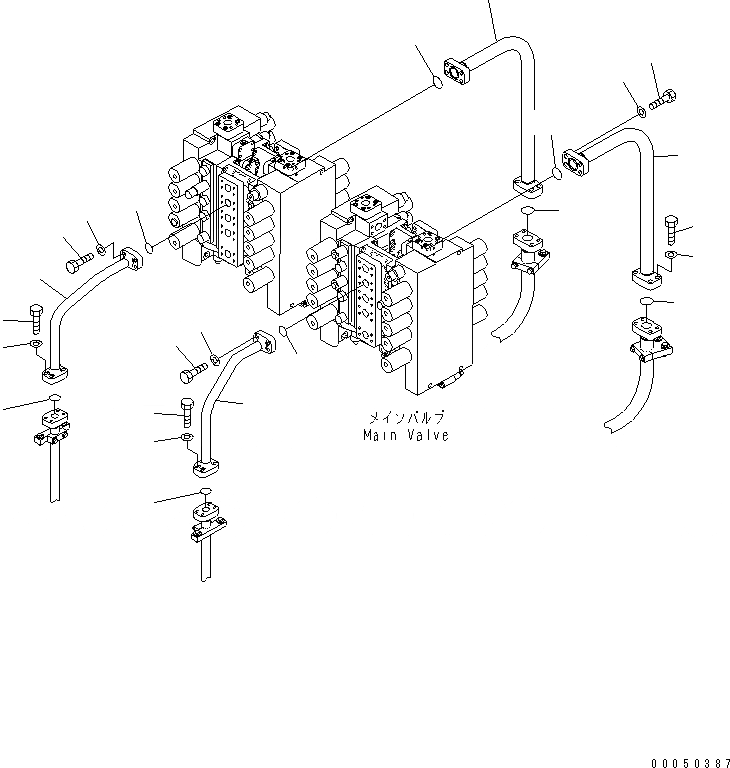 メインバルブ
Main Valve

00050387