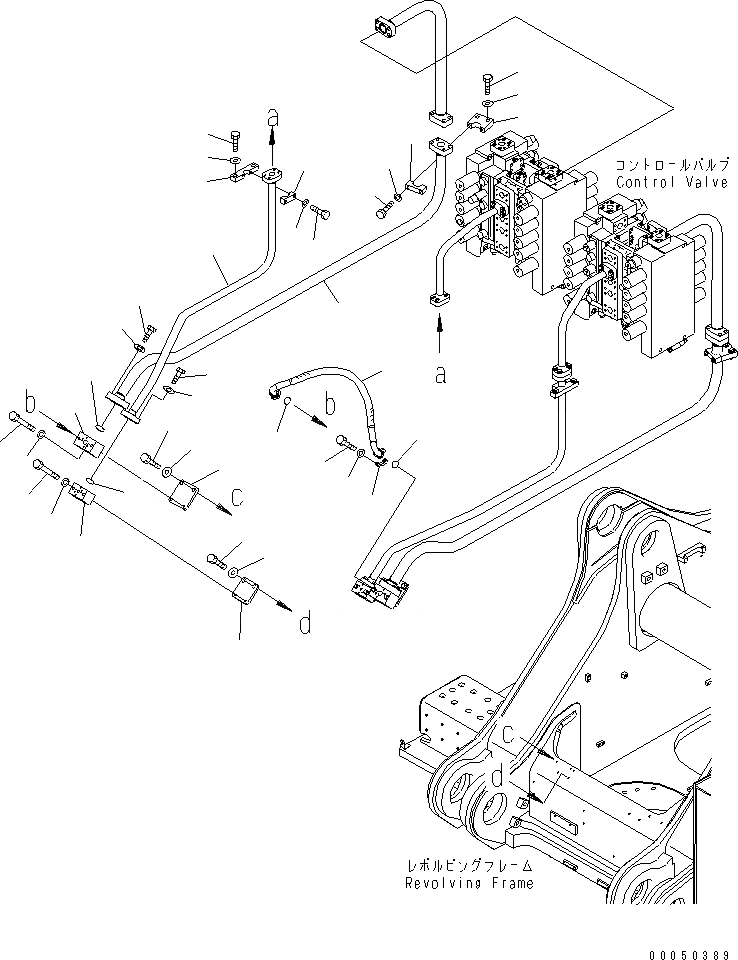 a
コントロールバルブ
Control Valve
a
b
b
c
d
c
d
レボルビングフレーム
Revolving Frame
00050389