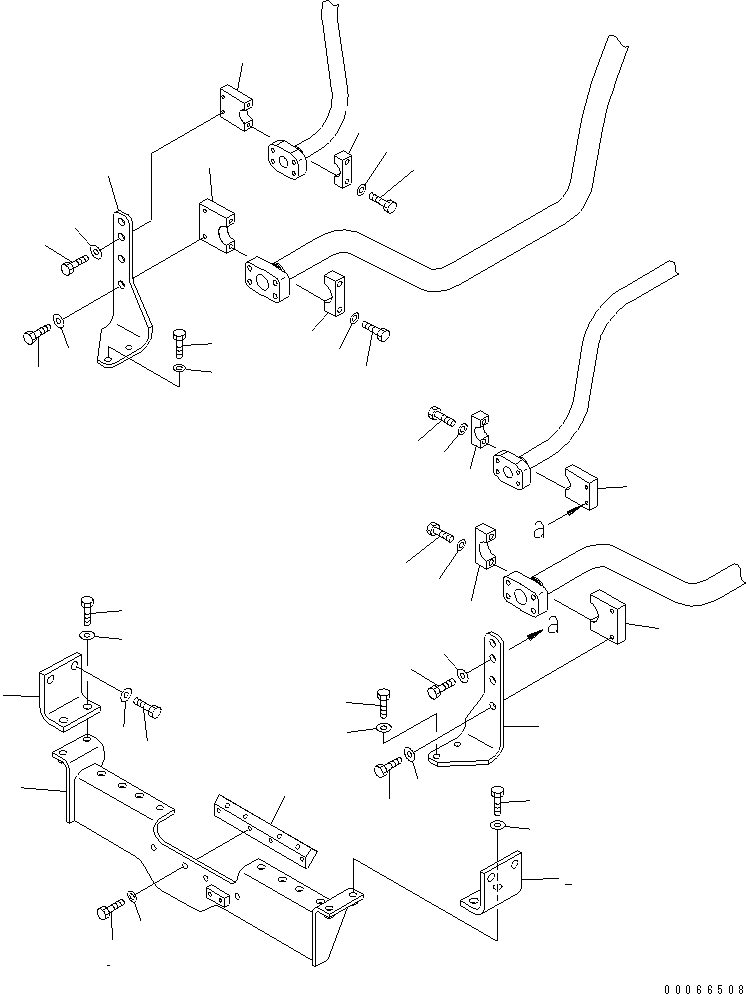 a

a

00066508