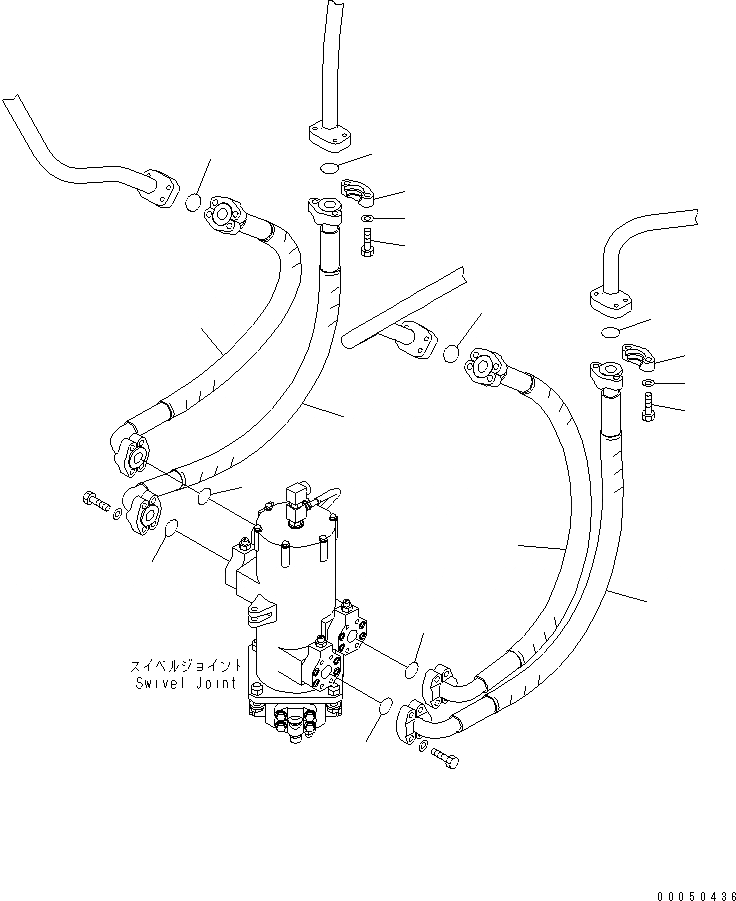 スイベルジョイント
Swivel Joint

00050436