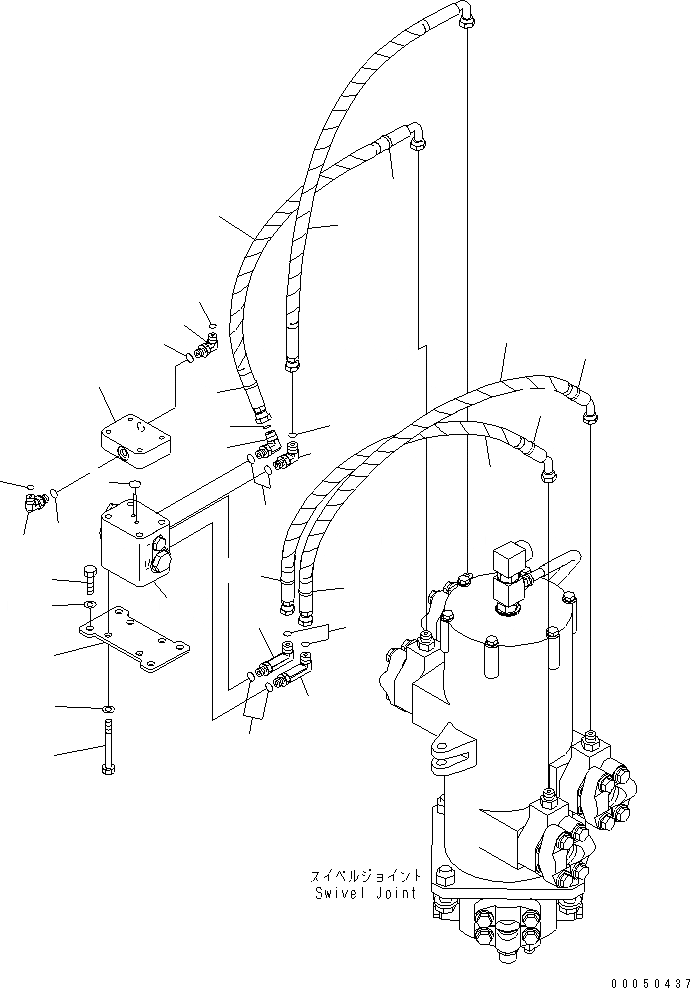 スイベルジョイント
Swivel Joint

00050437