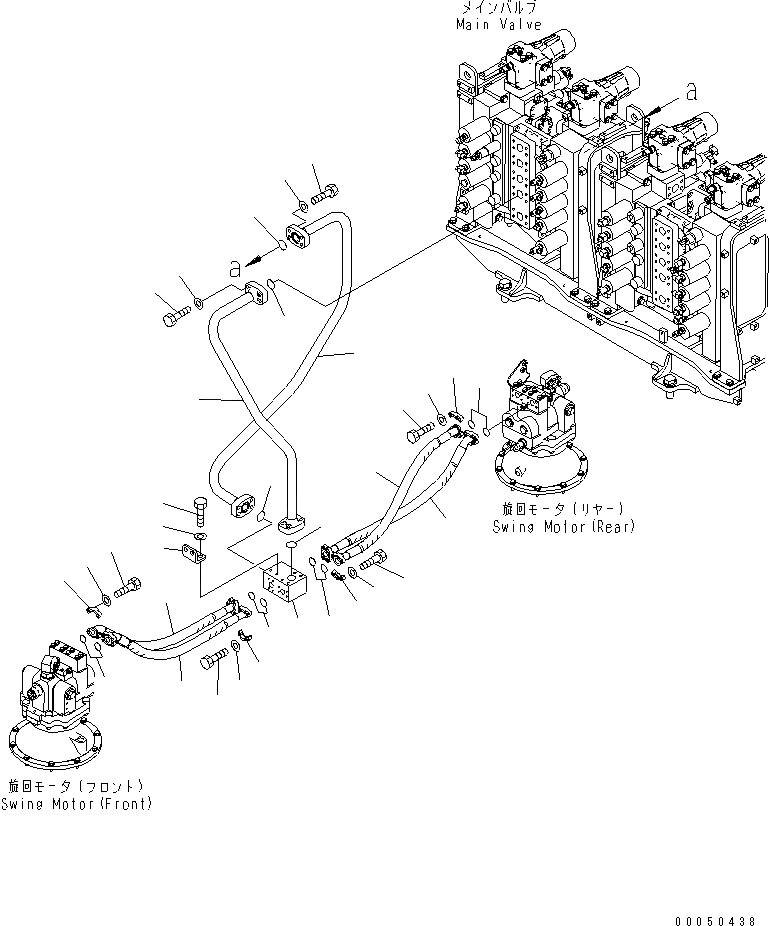 メインバルブ
Main Valve

a

a

旋回モータ(リヤー)
Swing Motor(Rear)

旋回モータ(フロント)
Swing Motor(Front)

00050438