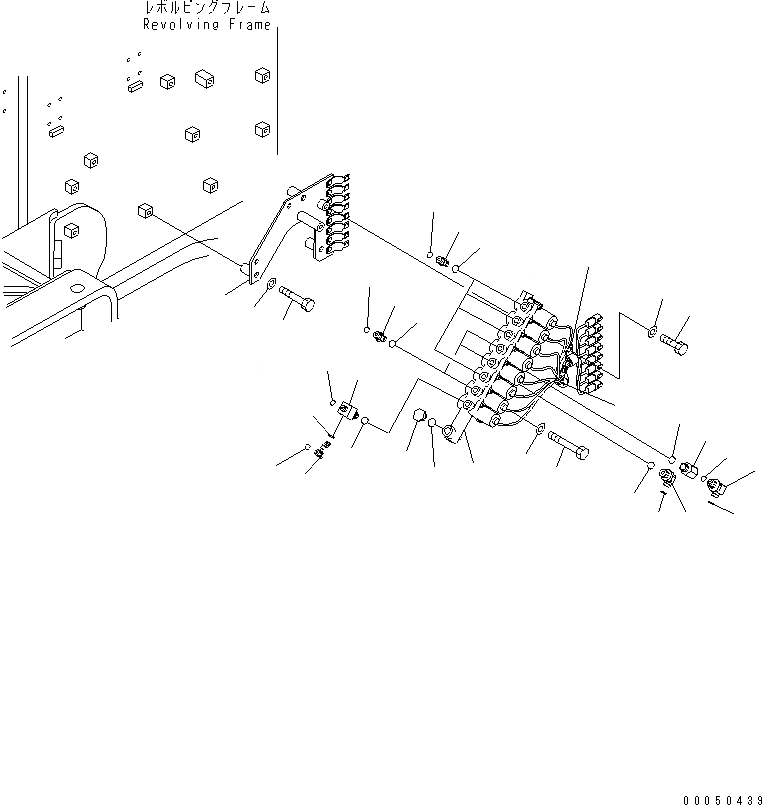 レボルビングフレーム
Revolving Frame

00050439