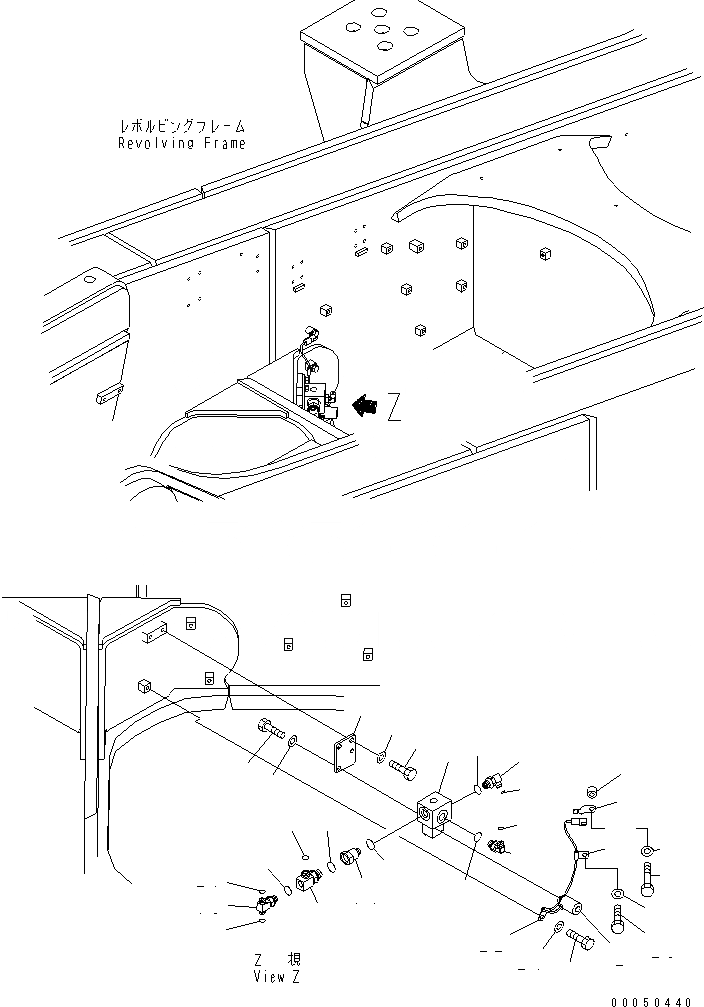 レボルビングフレーム
Revolving Frame

Z

Z 視
View Z

00050440