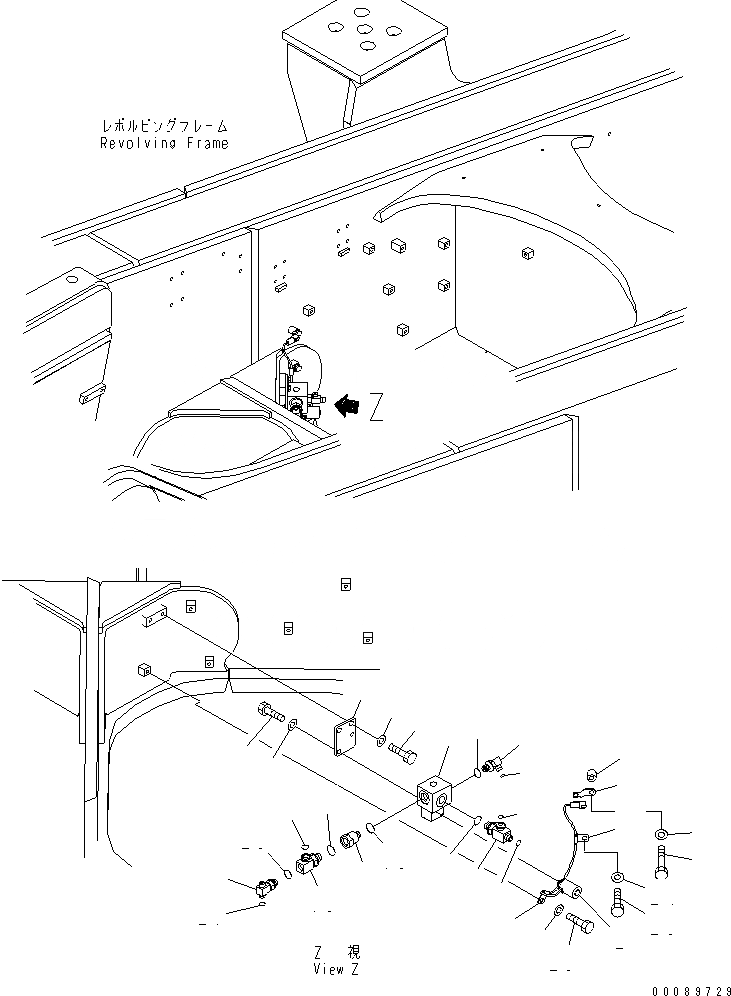 レボルビングフレーム
Revolving Frame

Z

Z 視
View Z

00089729