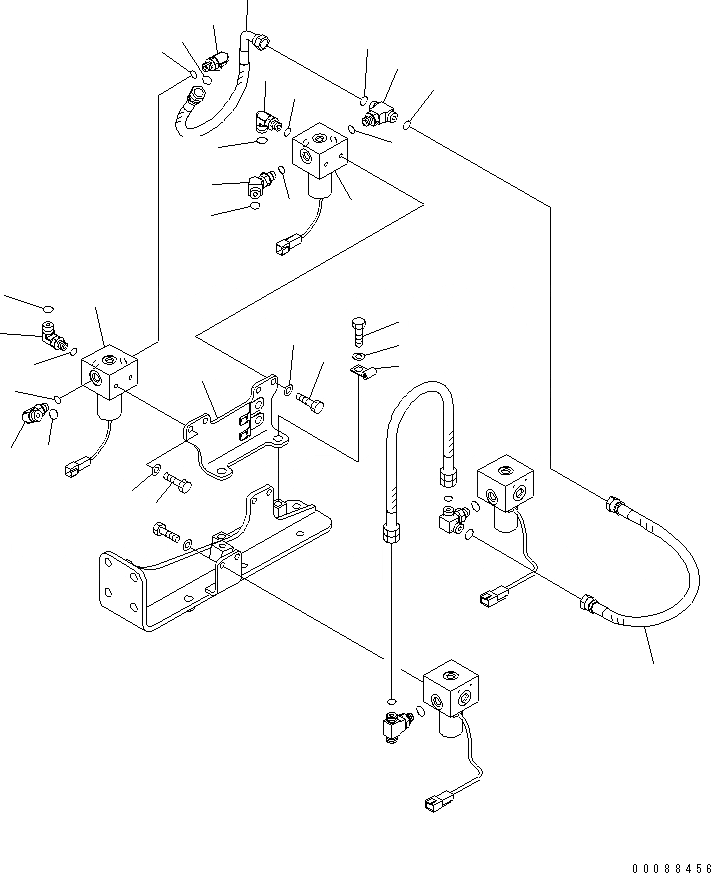 00088456