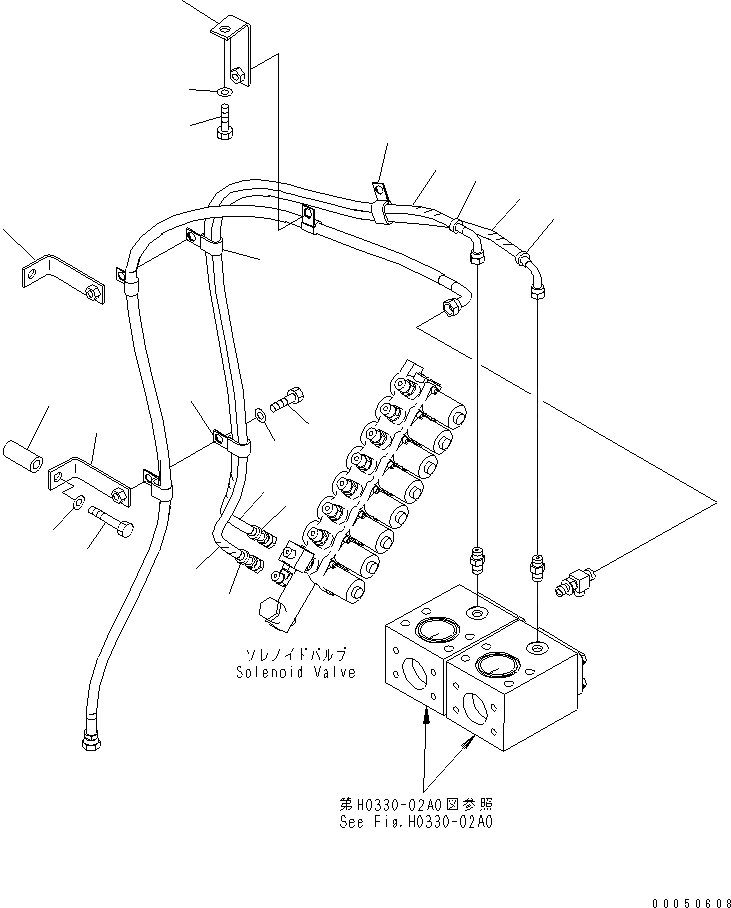 ソレノイドバルブ
Solenoid Valve

第H0330-02A0図参照
See Fig.H0330-02A0

00050608