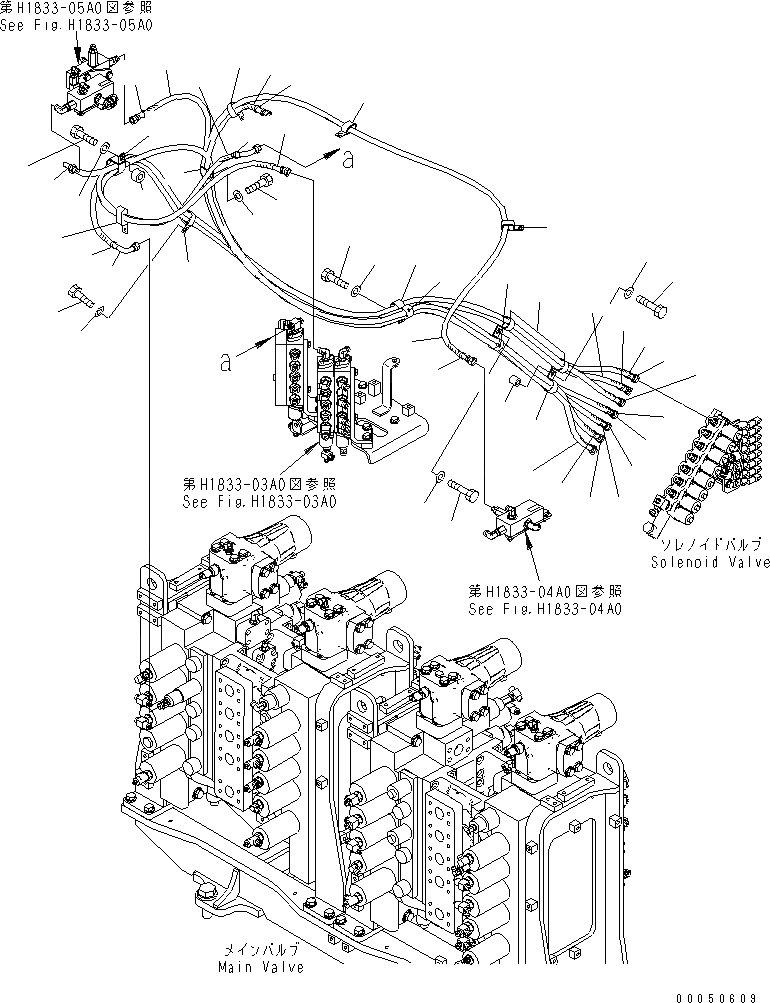 第H1833-05A0図参照
See Fig.H1833-05A0

a

a

第H1833-03A0図参照
See Fig.H1833-03A0

ソレノイドバルブ
Solenoid Valve

第H1833-04A0図参照
See Fig.H1833-04A0

メインバルブ
Main Valve

00050609