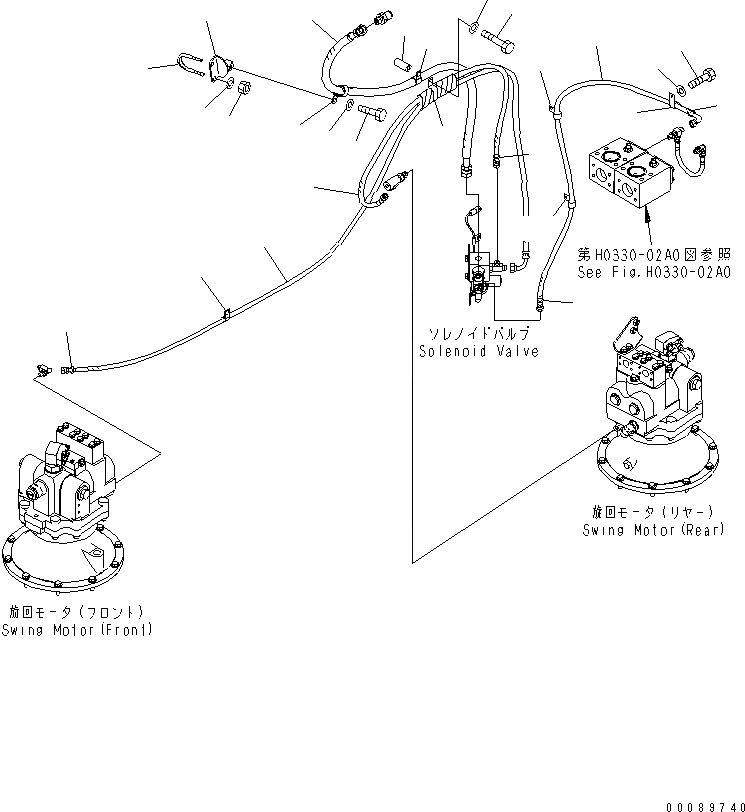 第H0330-02A0図参照
See Fig.H0330-02A0

ソレノイドバルブ
Solenoid Valve

旋回モータ(リヤー)
Swing Motor(Rear)

旋回モータ(フロント)
Swing Motor(Front)

00089740