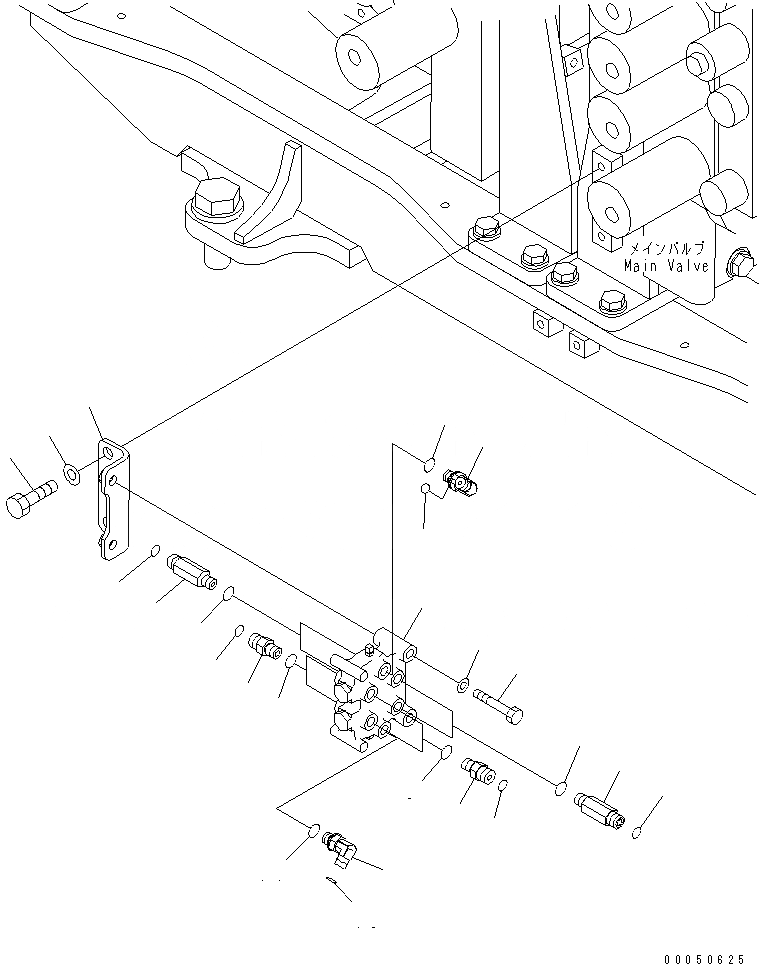 メインバルブ
Main Valve

00050625