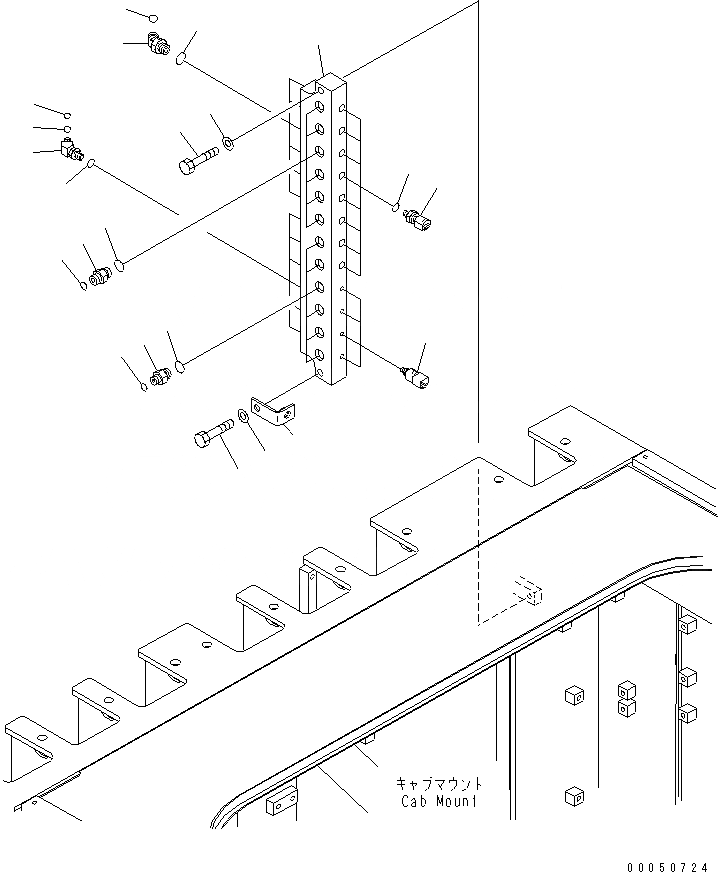 キャブマウント
Cab Mount

00050724