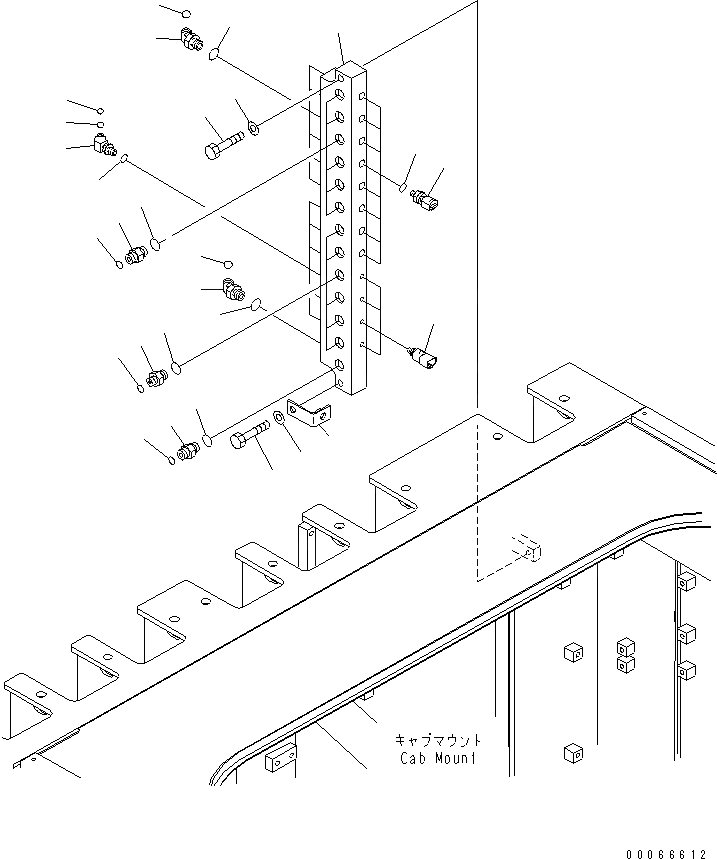 キャブマウント
Cab Mount

00066612