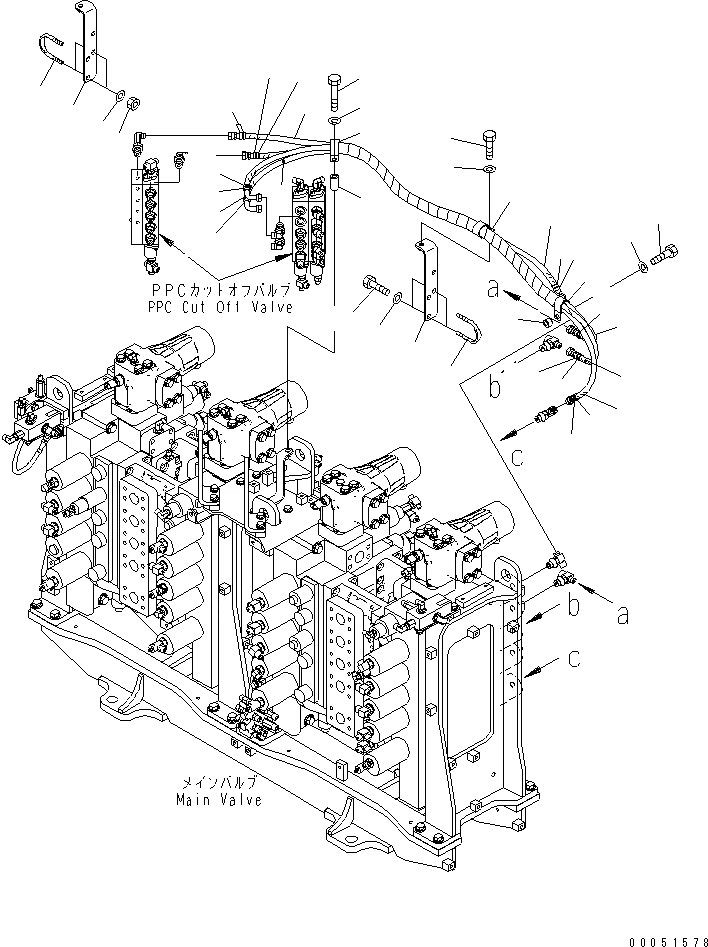 PPCカットオフバルブ
PPC Cut Off Valve

a
b
c

a
b
c

メインバルブ
Main Valve

00051578