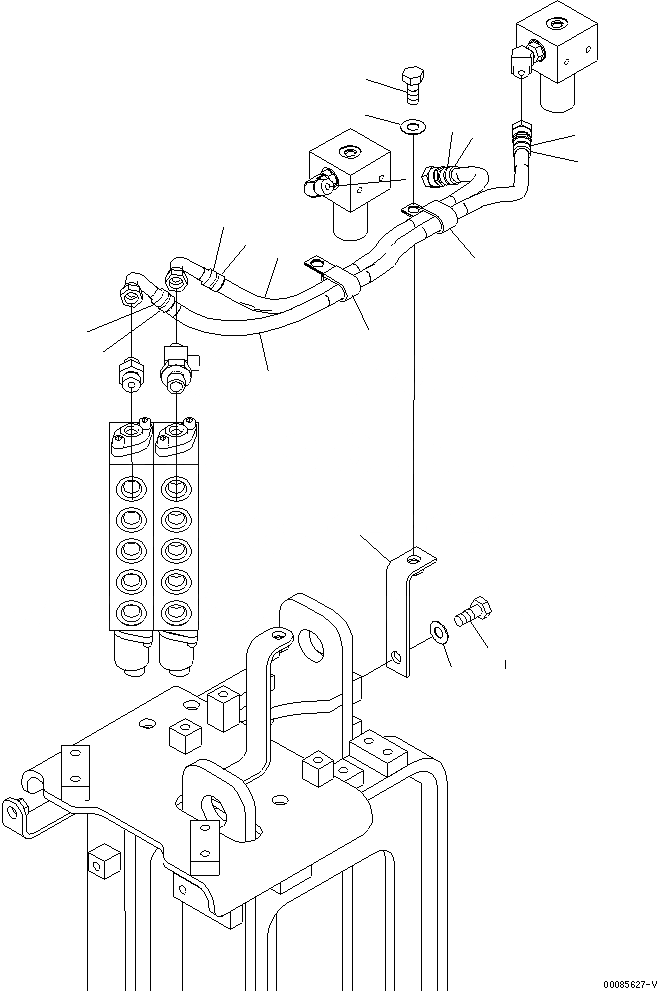 00085627-V