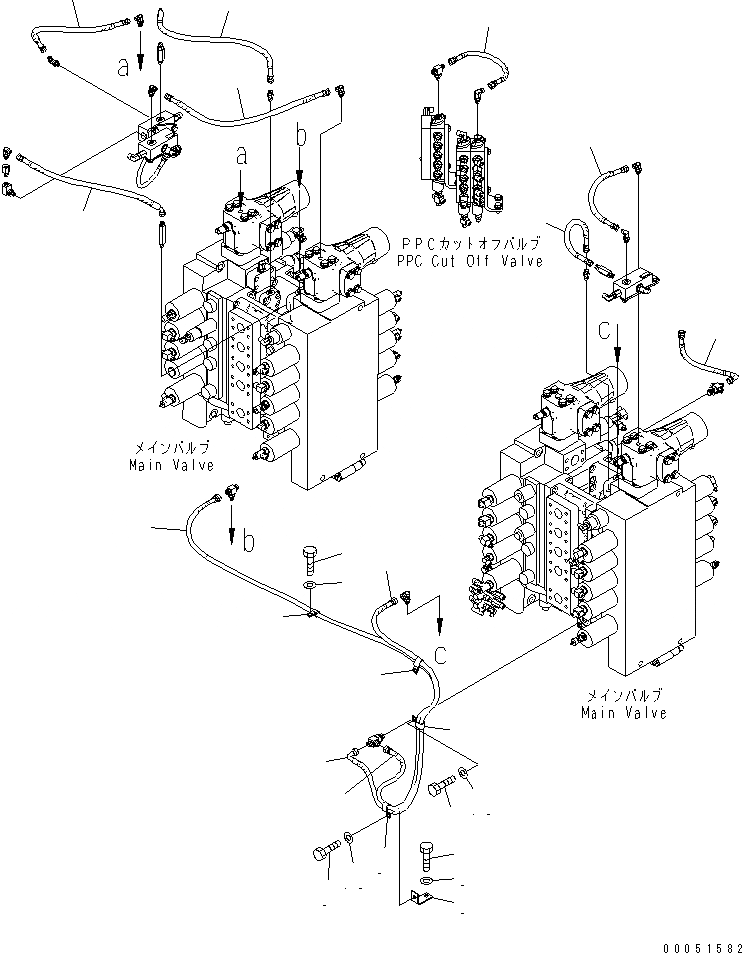 a
a
b
PPCカットオフバルブ
PPC Cut Off Valve
C
メインバルブ
Main Valve
b
C
メインバルブ
Main Valve
00051582