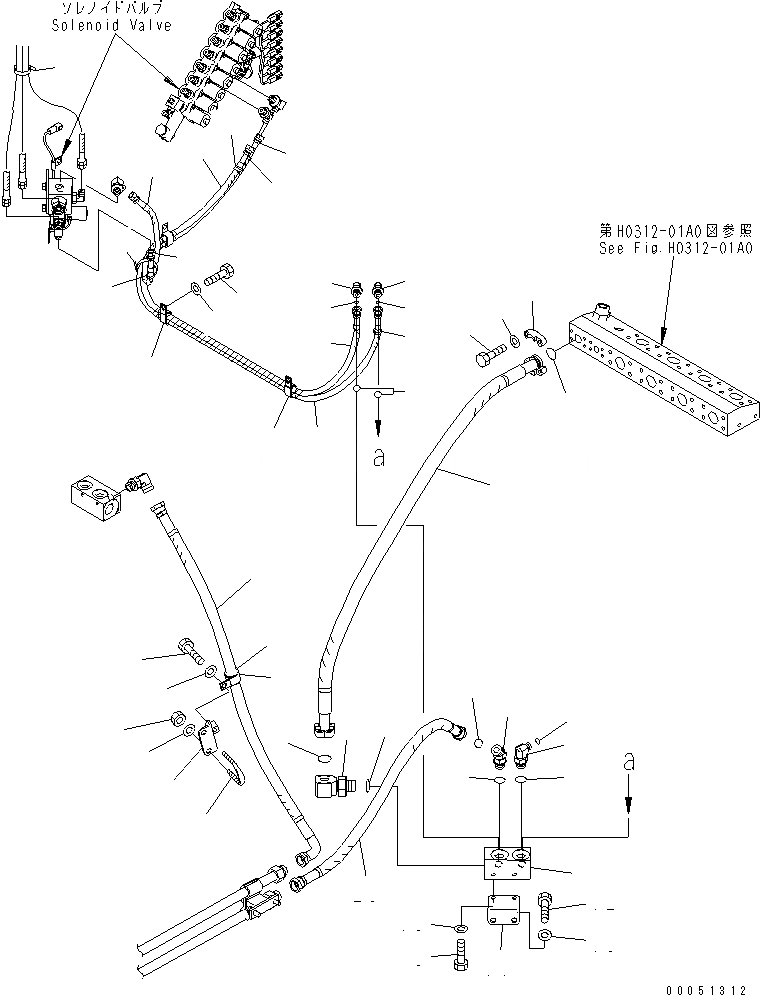 ソレノイドバルブ
Solenoid Valve

第H0312-01A0図参照
See Fig.H0312-01A0

a

a

00051312