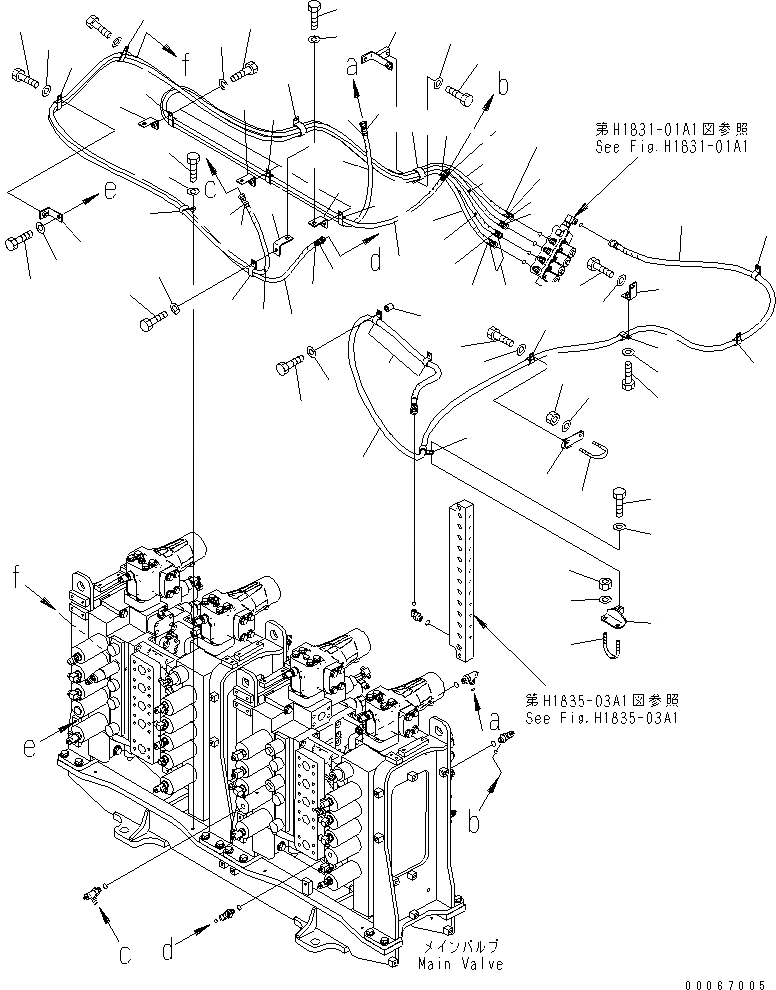 f
a
b
第H1831-01A1図参照
See Fig.H1831-01A1
c
e
d
f
e
第H1835-03A1図参照
See Fig.H1835-03A1
a
b
c
d
メインバルブ
Main Valve
00067005