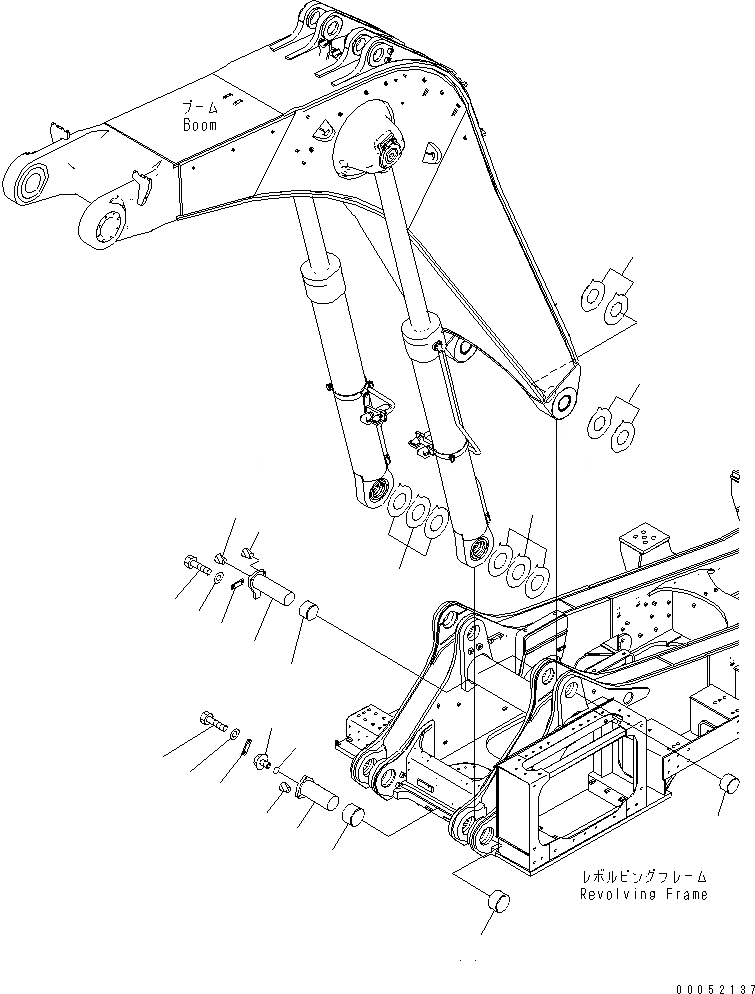 ブーム
Boom

レボルビングフレーム
Revolving Frame

00052137