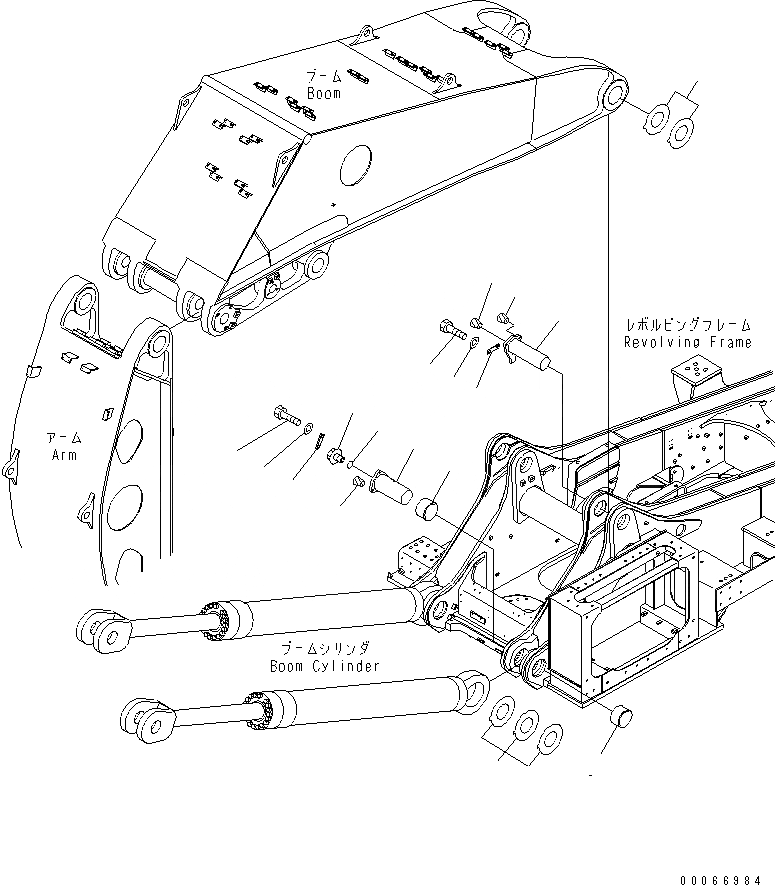 ブーム
Boom

レボルビングフレーム
Revolving Frame

アーム
Arm

ブームシリンダ
Boom Cylinder

00066984