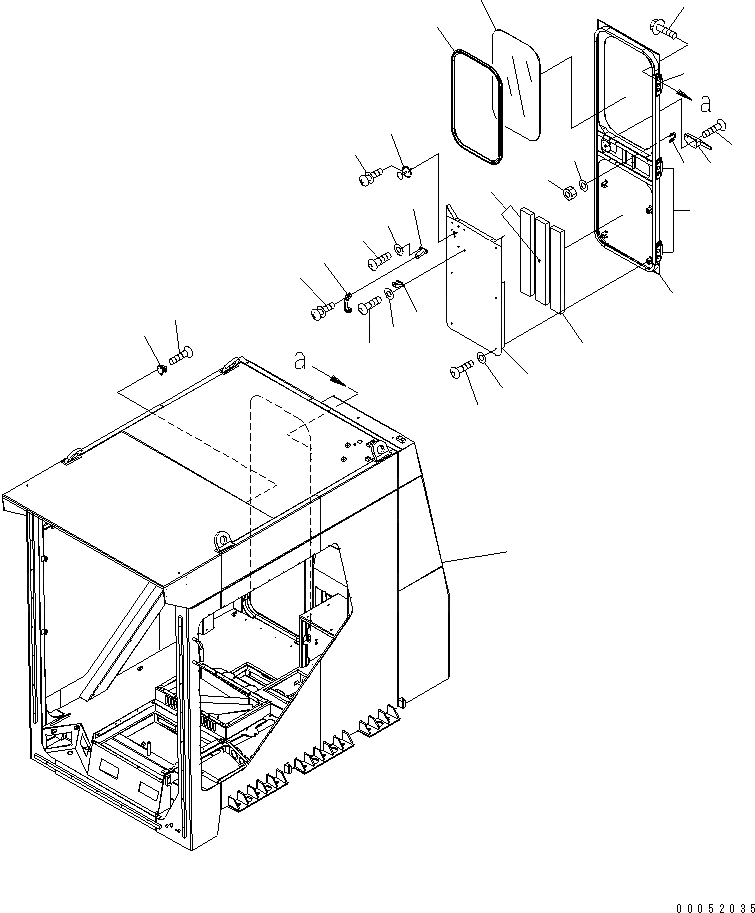 a

a

00052035