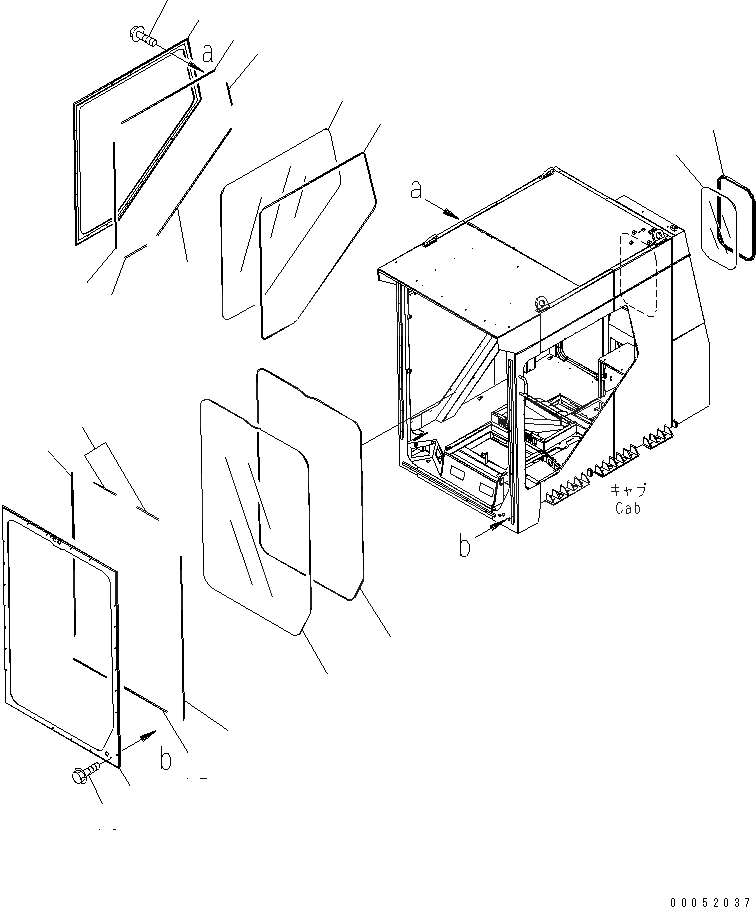 a

a

キャブ
Cab

b

b

00052037