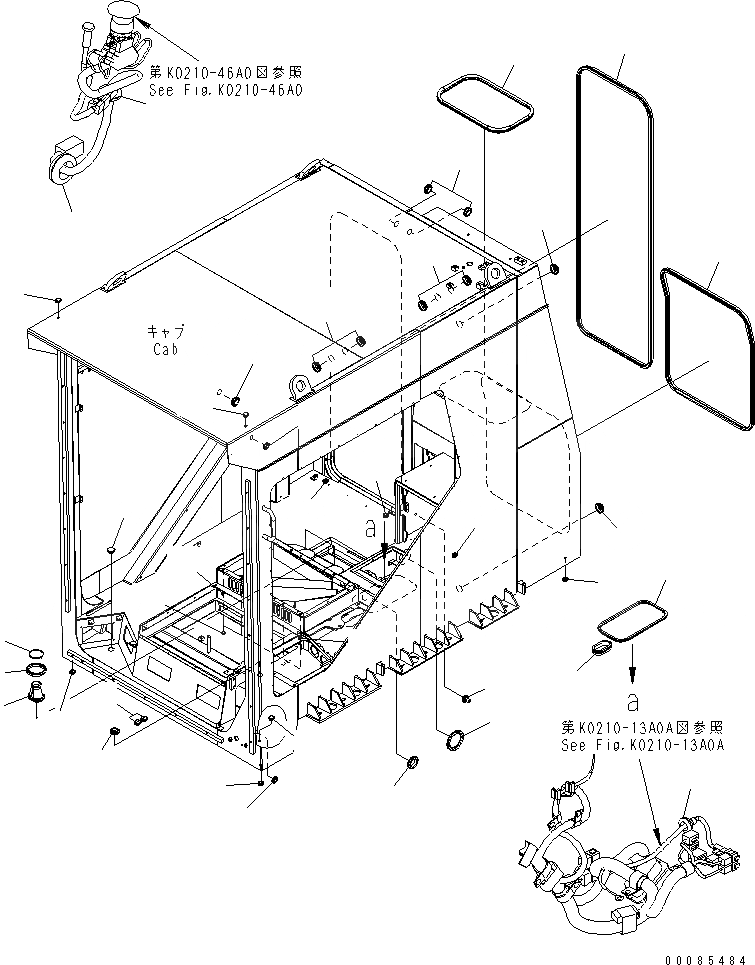 第K0210-46A0図参照
See Fig.K0210-46A0

キャブ
Cab

a

a

第K0210-13A0A図参照
See Fig.K0210-13A0A

00085484