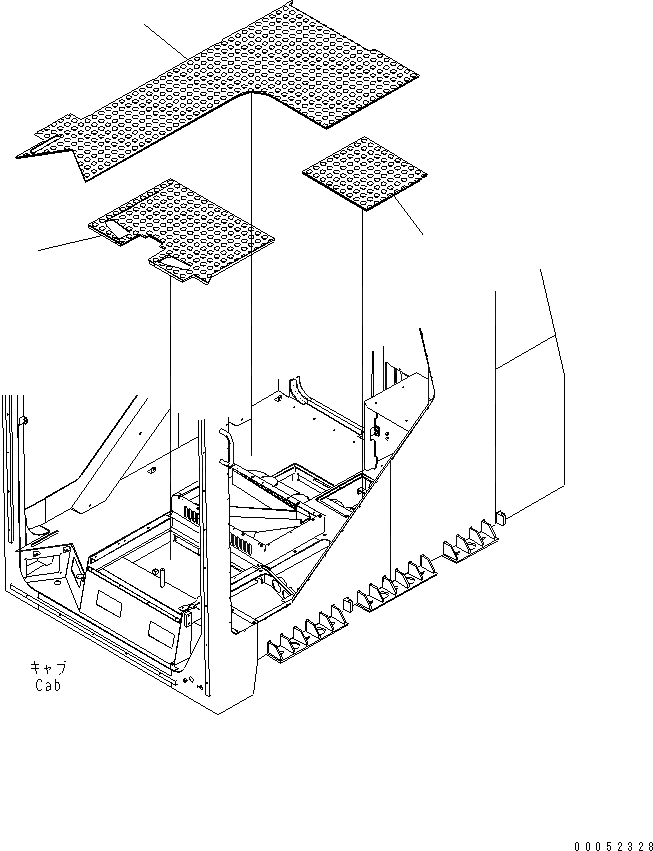 キャブ
Cab

00052328