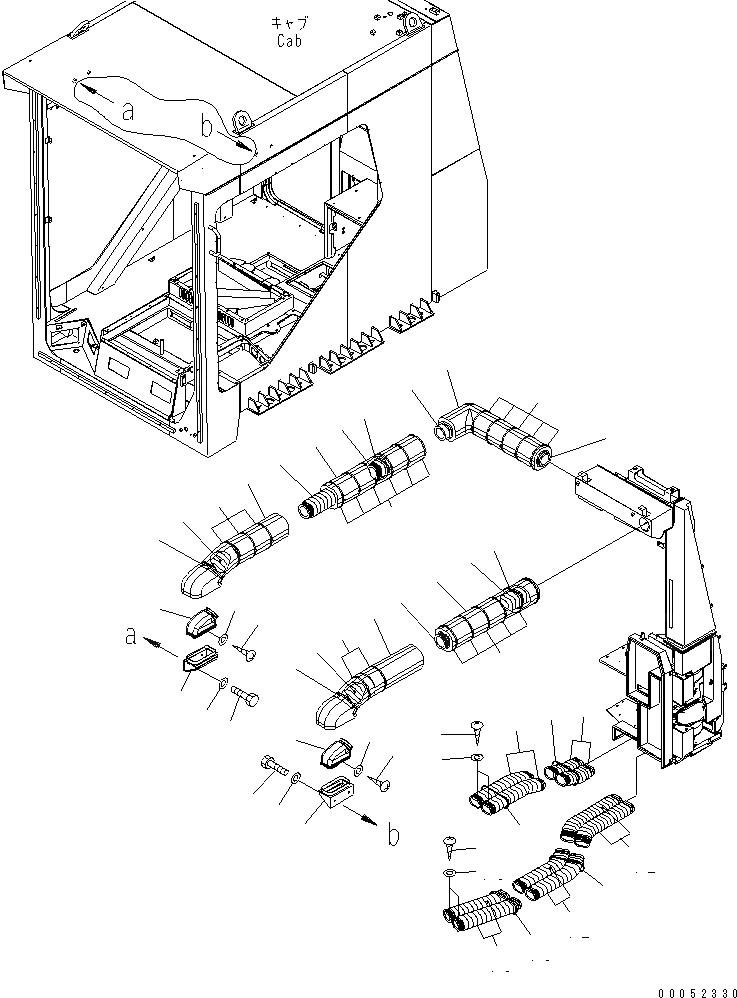 キャブ
Cab

a

b

a

b

00052330