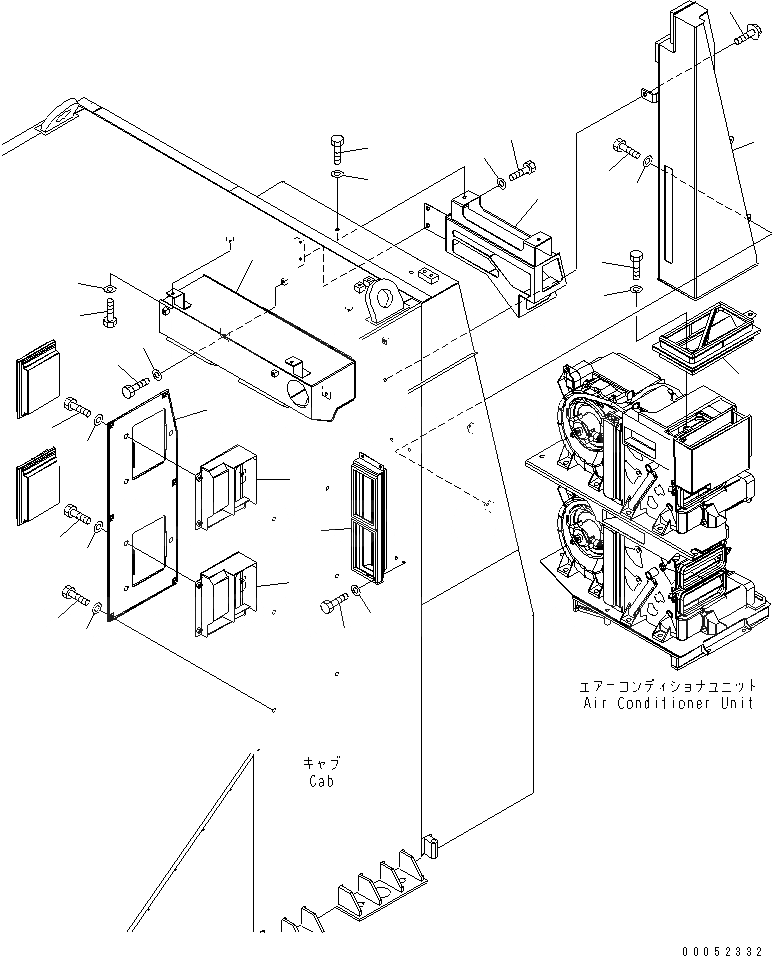 エアーコンディショナユニット
Air Conditioner Unit

キャブ
Cab

00052332