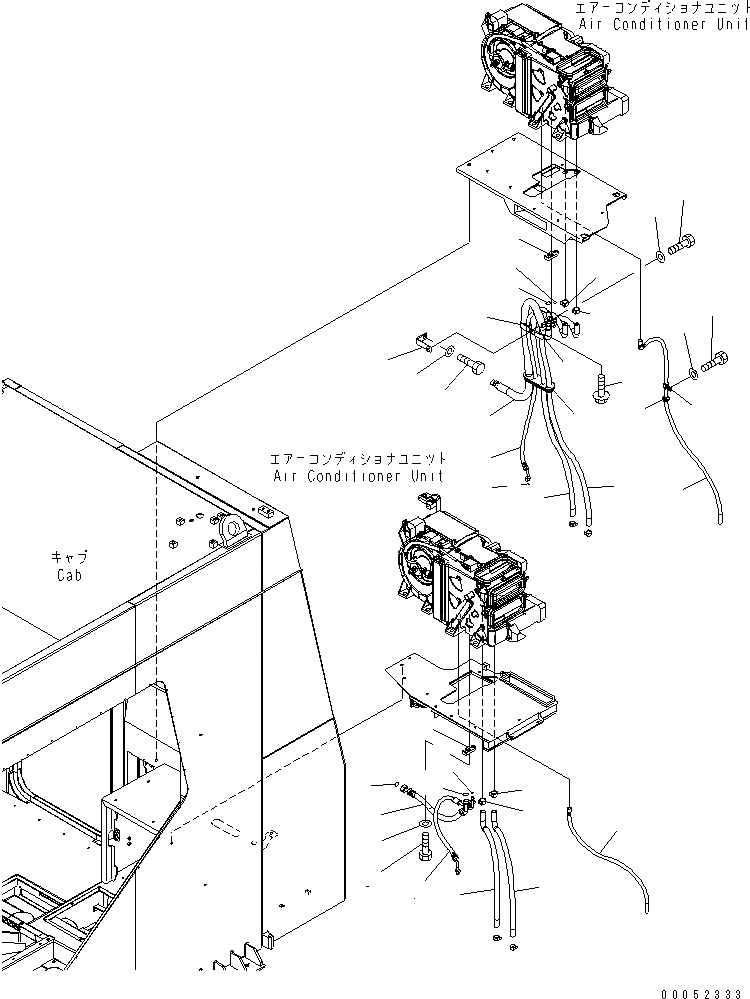 エアーコンディショナユニット
Air Conditioner Unit

エアーコンディショナユニット
Air Conditioner Unit

キャブ
Cab

00052333