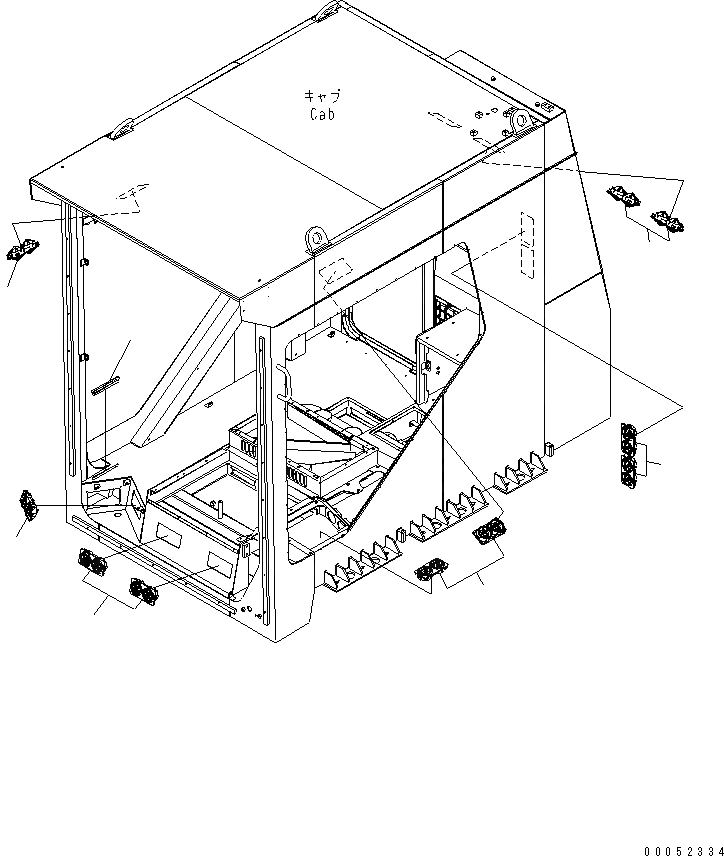 キャブ
Cab

00052334