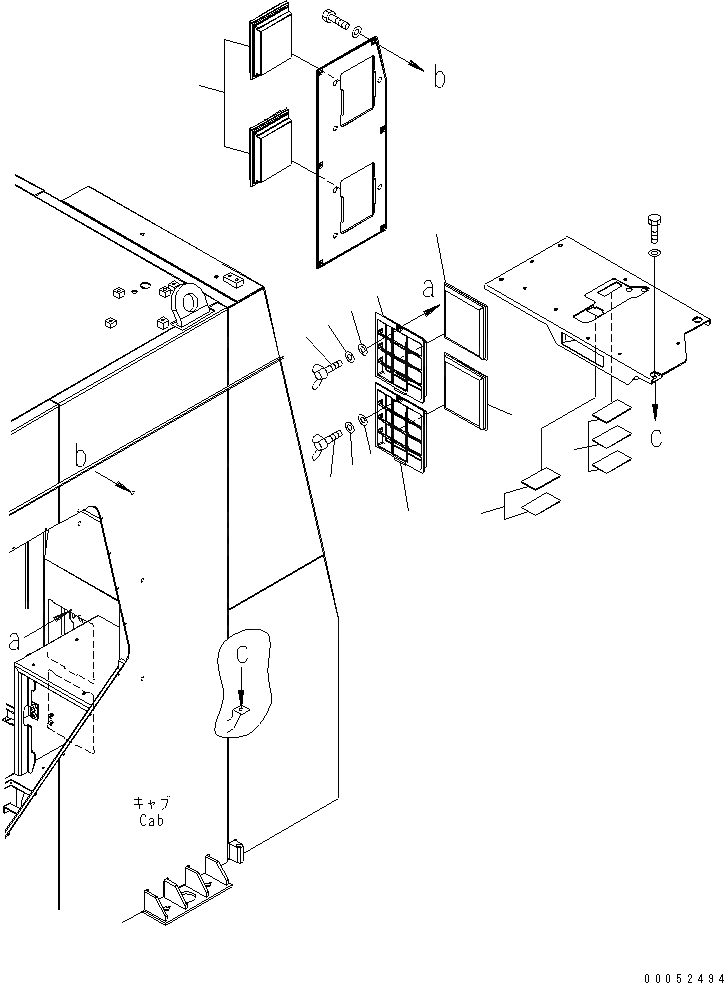 b

a

c

b

a

c

キャブ
Cab

00052494