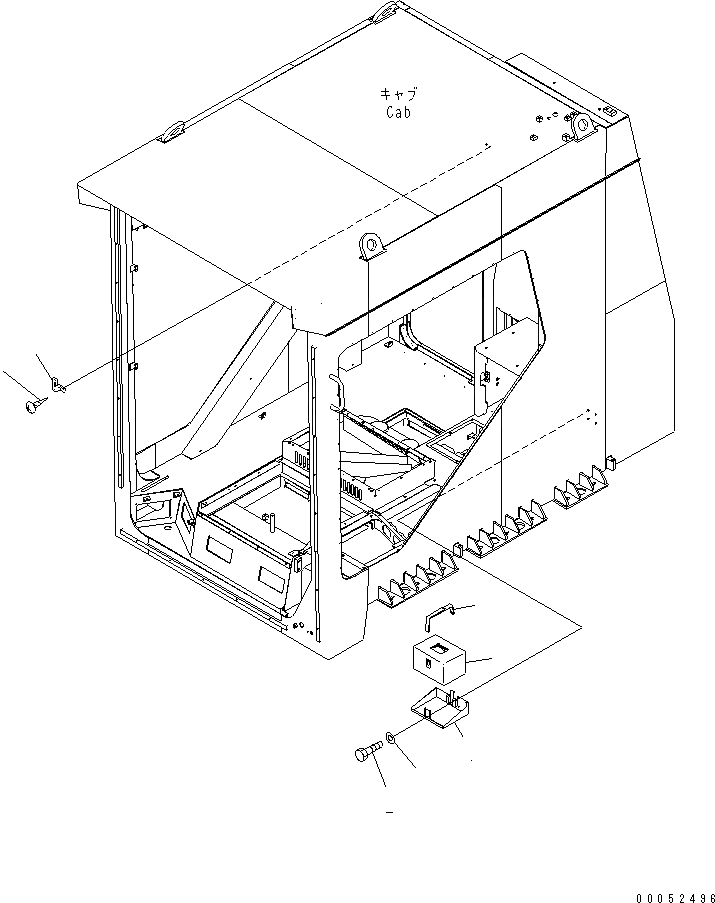 キャブ
Cab

00052496