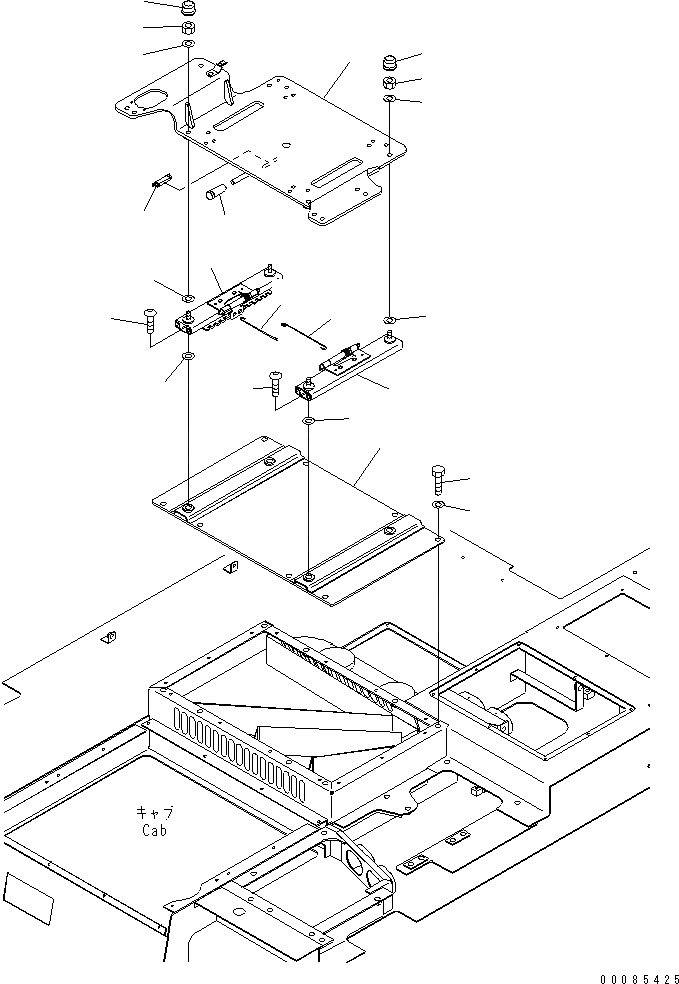 キャブ
Cab

00085425