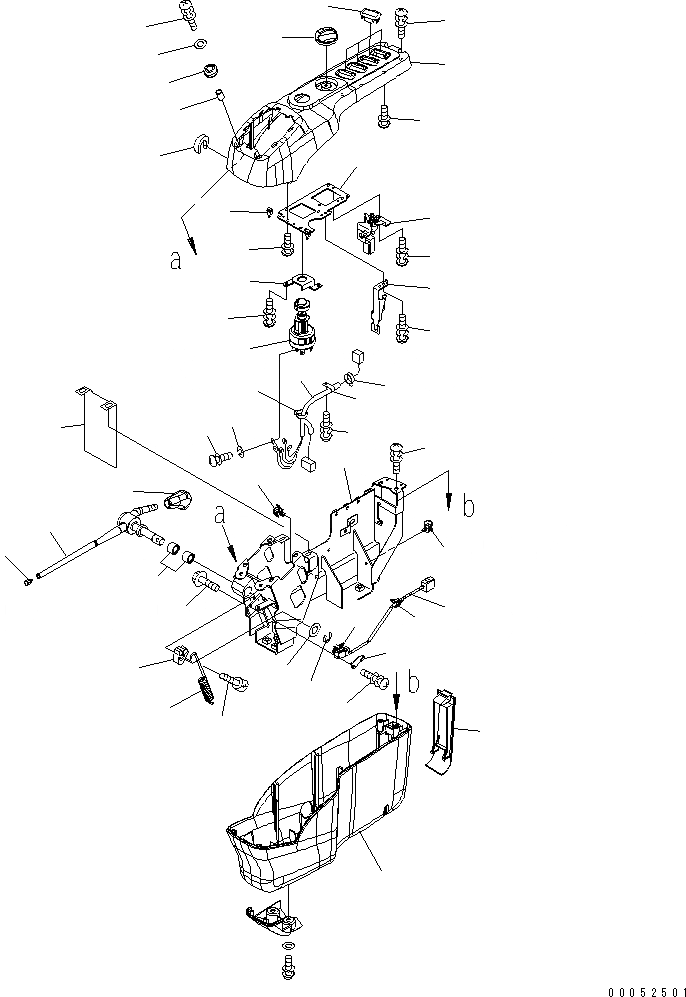 a

a

b

b

00052501