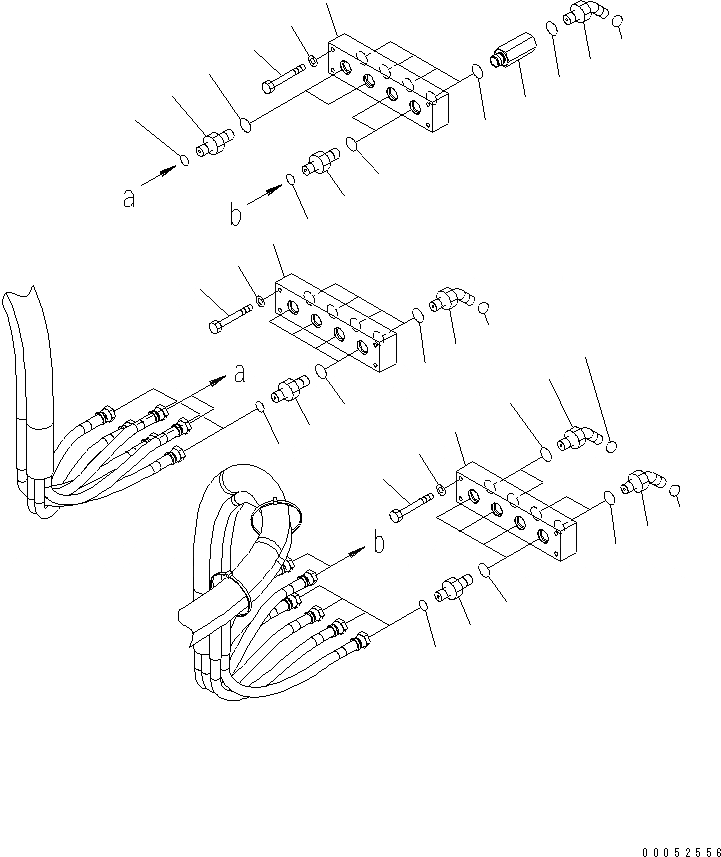 a

b

a

b

00052556