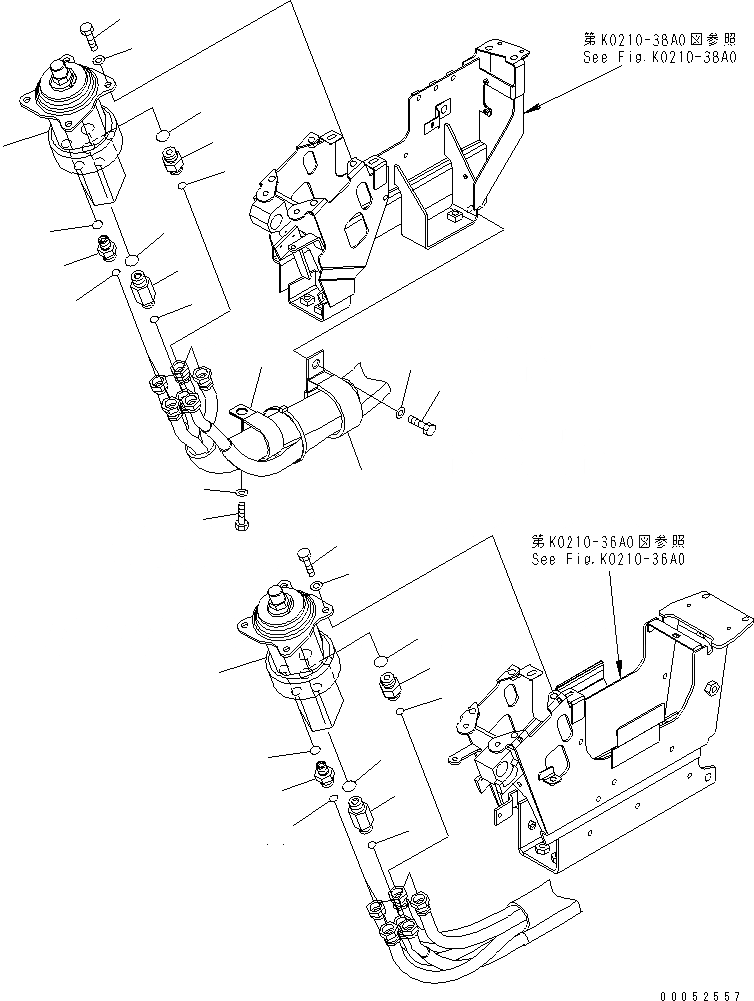 第K0210-38A0図参照
See Fig.K0210-38A0

第K0210-36A0図参照
See Fig.K0210-36A0

00052557