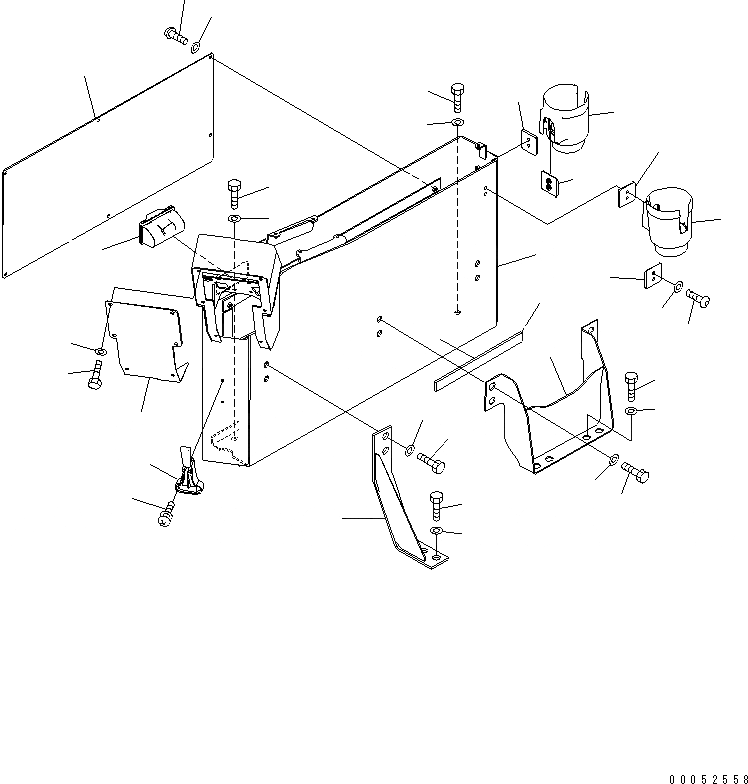 00052558